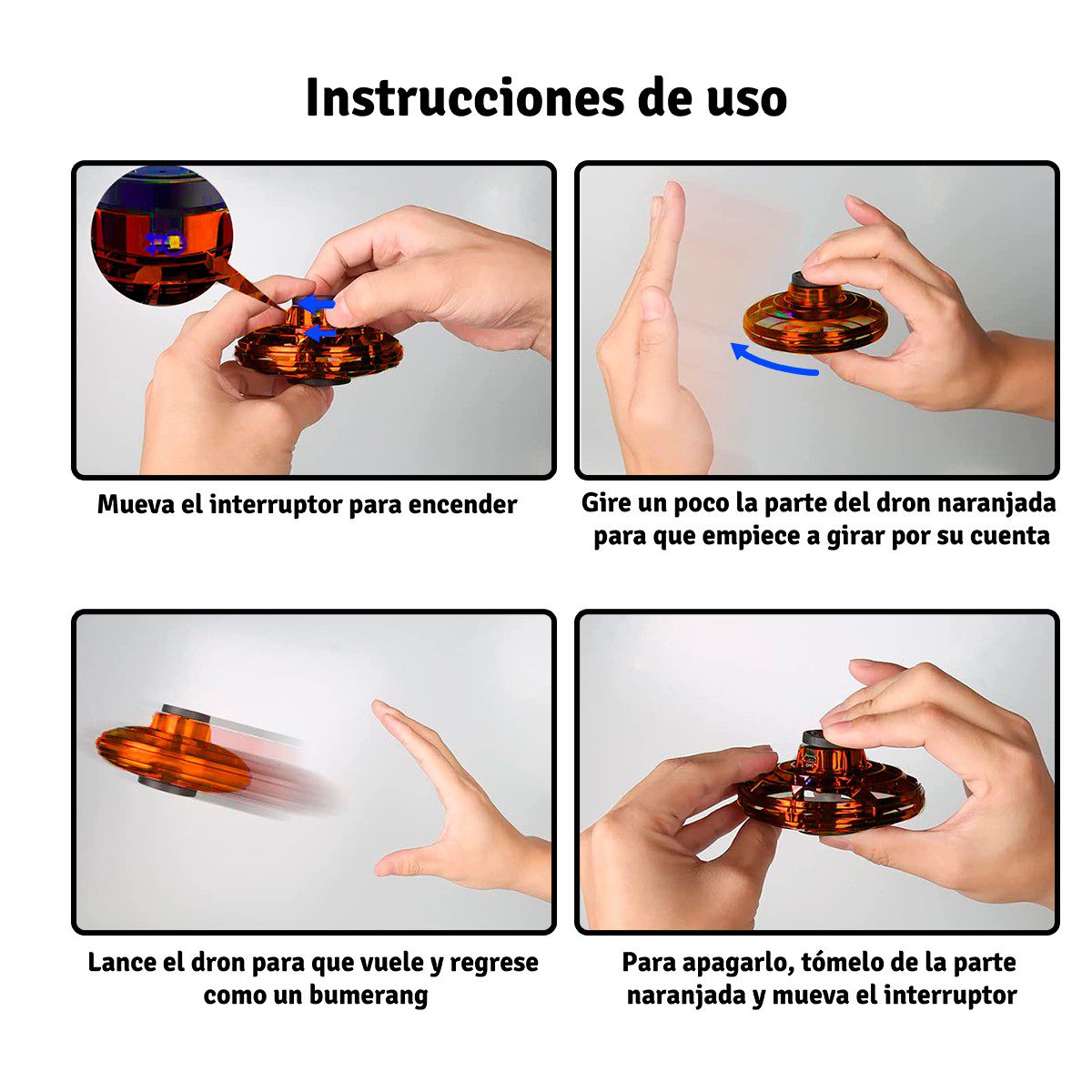 Instrucciones de uso

Mueva el interruptor para encender

Gire un poco la parte del dron naranjada para que empiece a girar por su cuenta

Lance el dron para que vuele y regrese como un bumerang

Para apagarlo, tómelo de la parte naranjada y mueva el interruptor