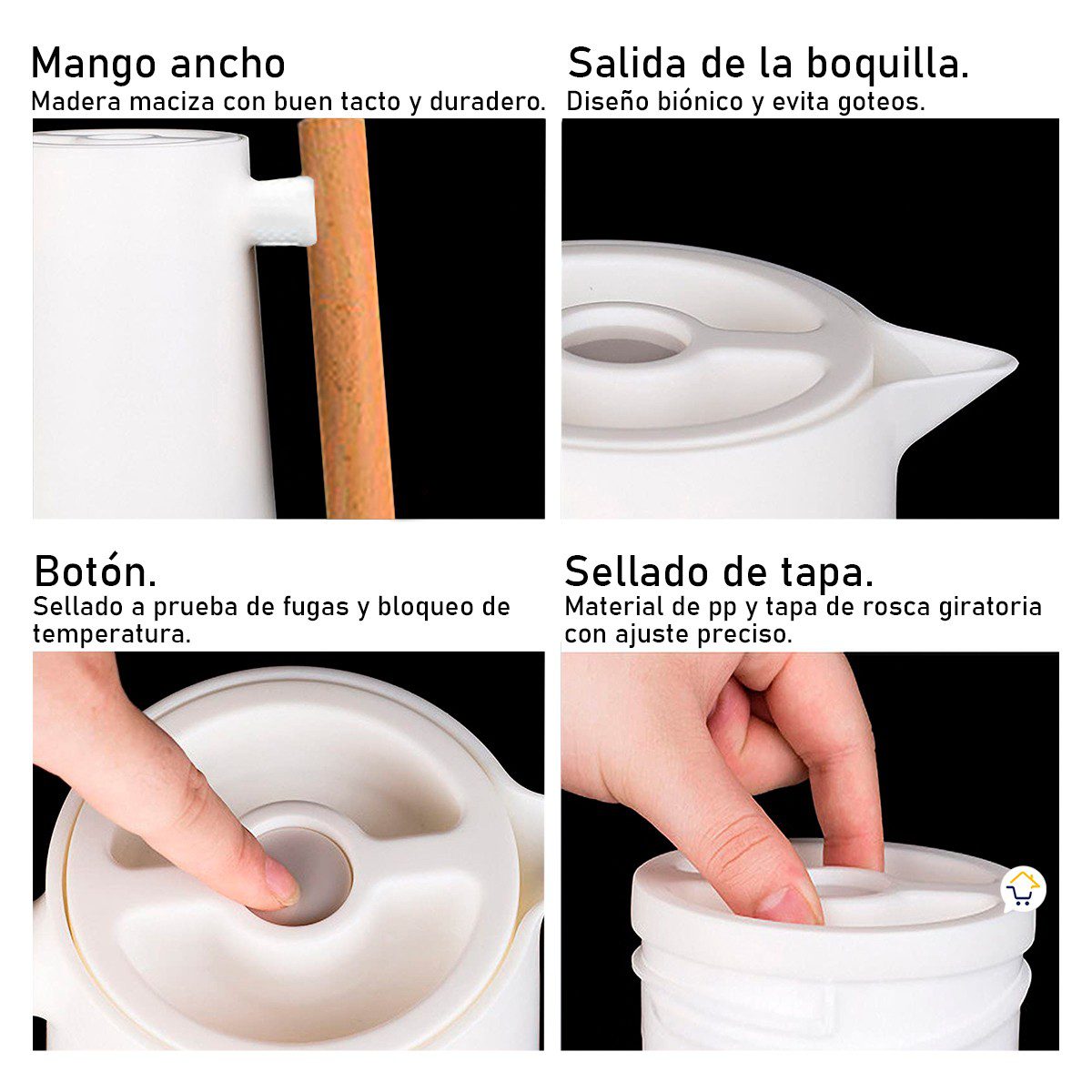 Mango ancho
Madera maciza con buen tacto y duradero.

Salida de la boquilla.
Diseño biónico y evita goteos.

Botón.
Sellado a prueba de fugas y bloqueo de temperatura.

Sellado de tapa.
Material de pp y tapa de rosca giratoria con ajuste preciso.