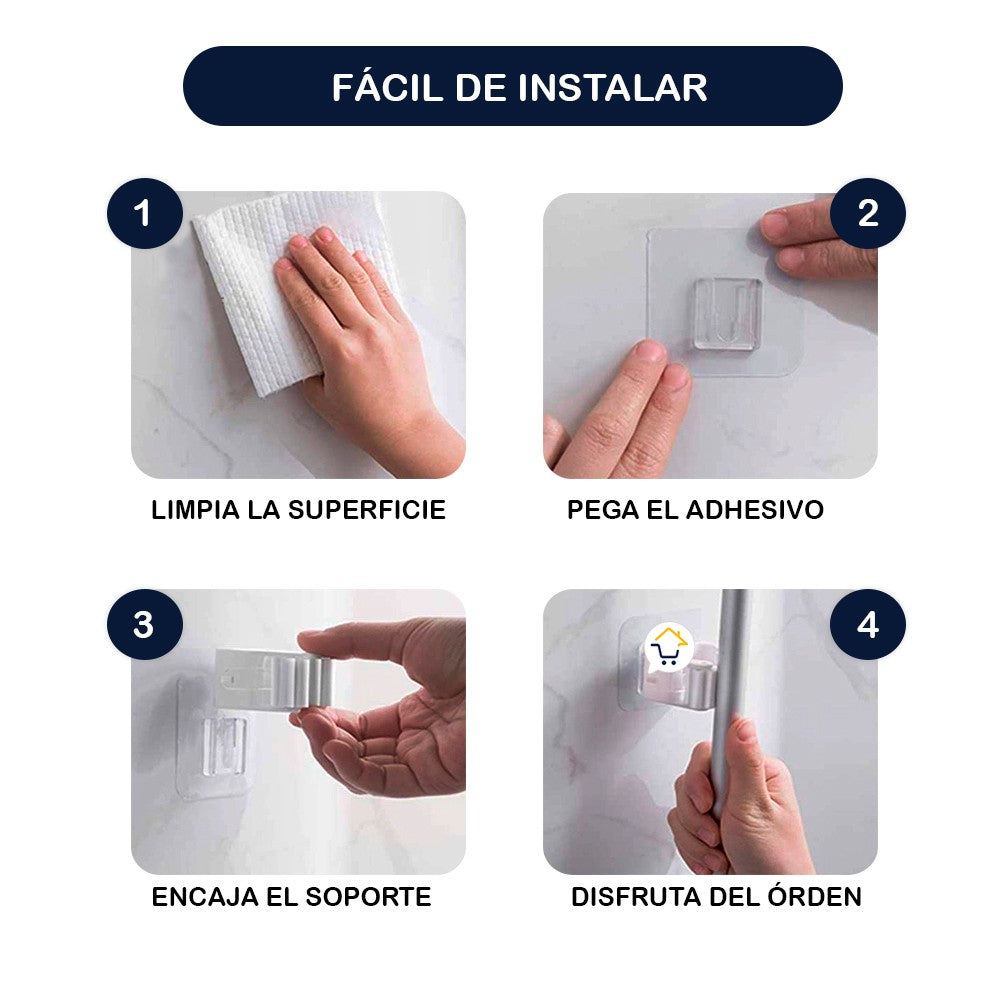 FÁCIL DE INSTALAR

1

LIMPIA LA SUPERFICIE

2

PEGA EL ADHESIVO

3

ENCAJA EL SOPORTE

4

DISFRUTA DEL ÓRDEN