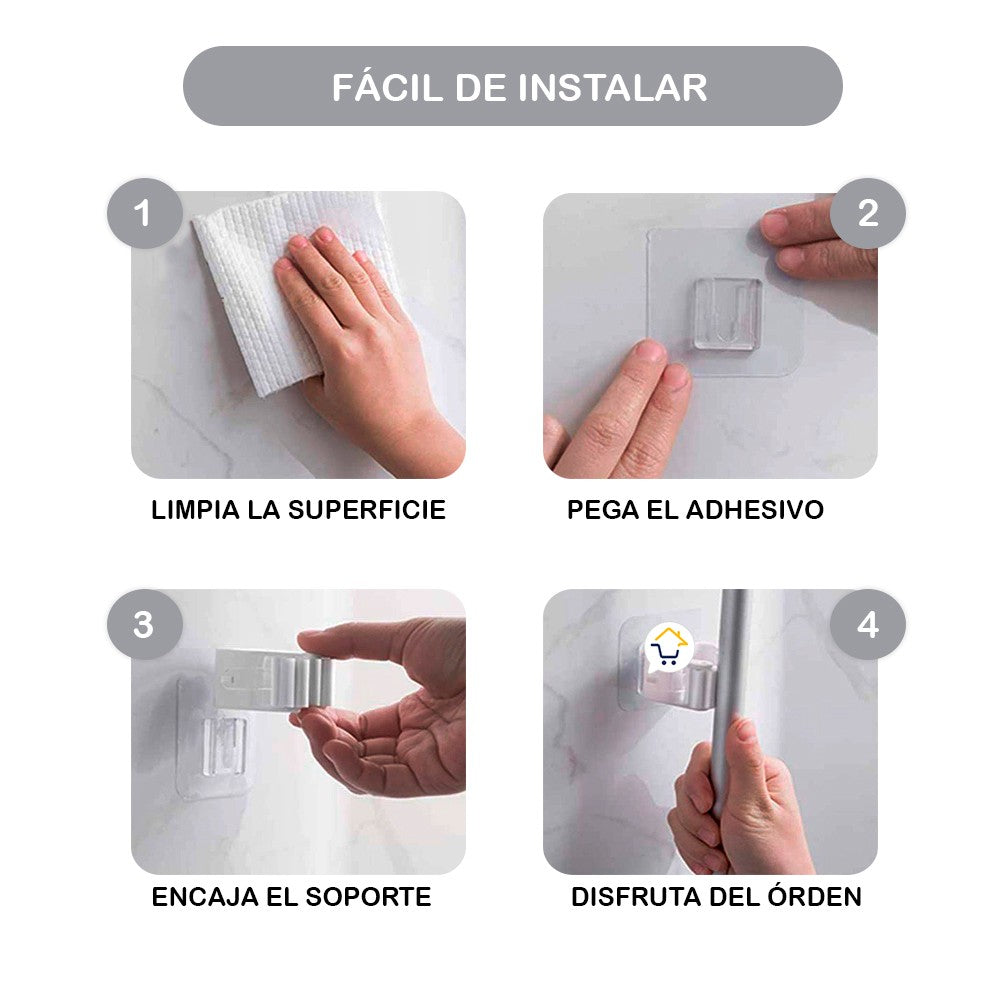 FÁCIL DE INSTALAR

1

LIMPIA LA SUPERFICIE

2

PEGA EL ADHESIVO

3

ENCAJA EL SOPORTE

4

DISFRUTA DEL ÓRDEN