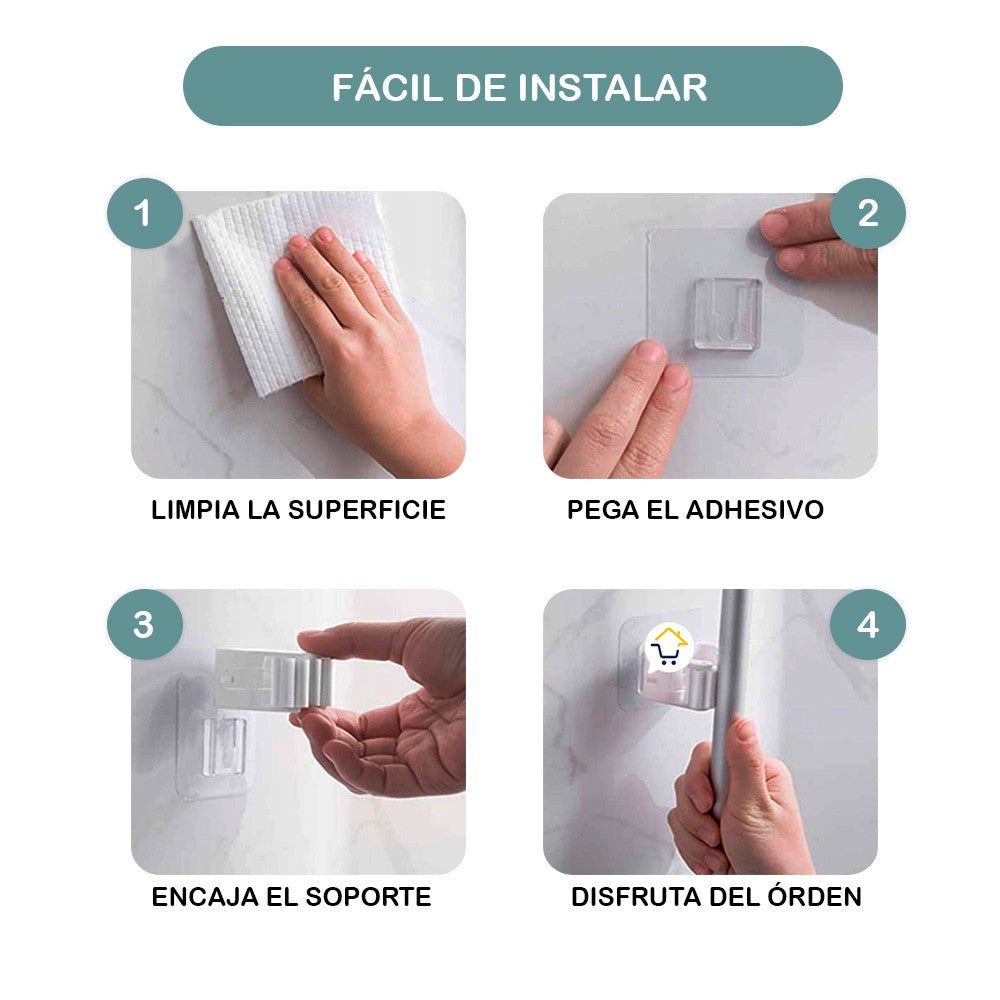 FÁCIL DE INSTALAR

1

LIMPIA LA SUPERFICIE

2

PEGA EL ADHESIVO

3

ENCAJA EL SOPORTE

4

DISFRUTA DEL ÓRDEN