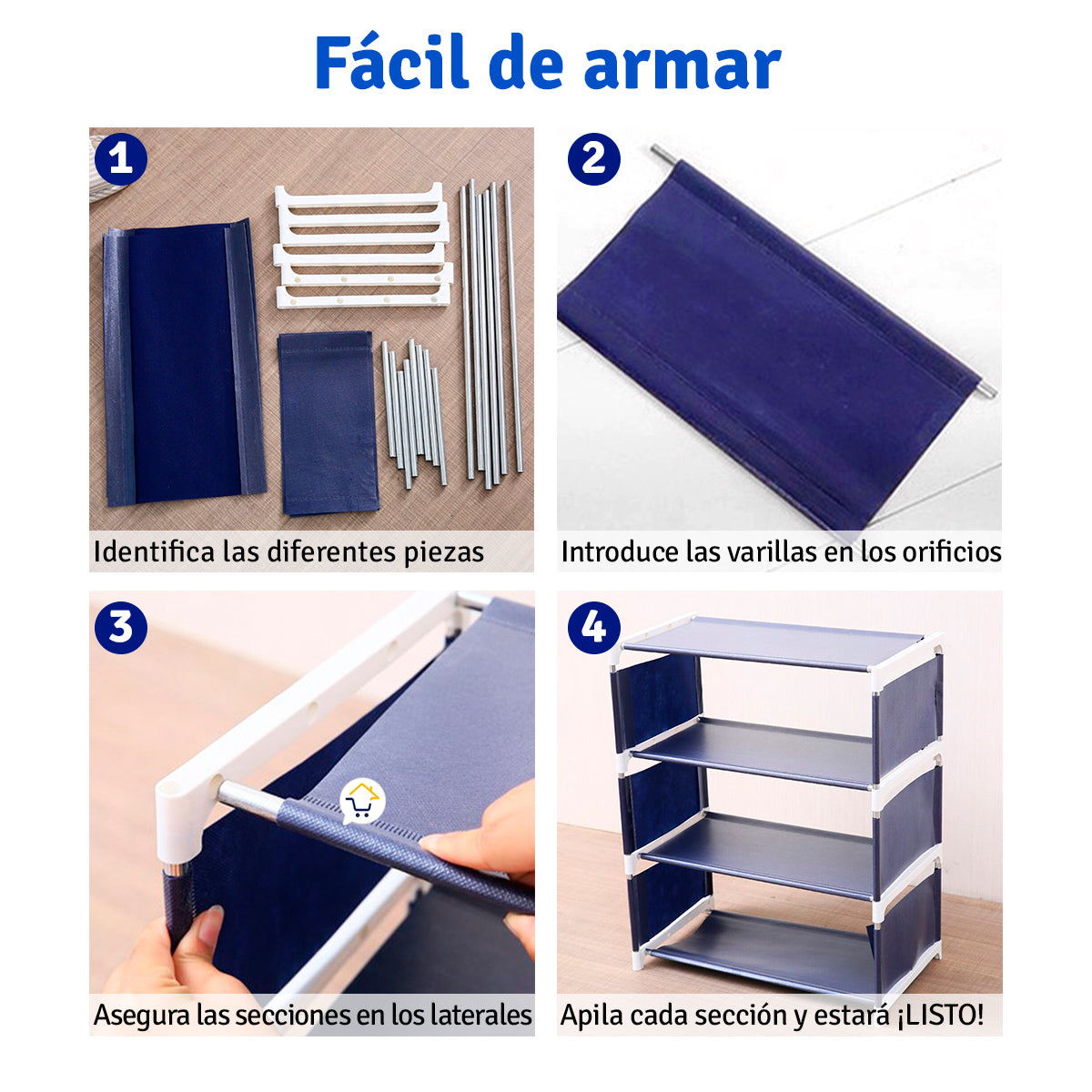 Fácil de armar

1
Identifica las diferentes piezas

2
Introduce las varillas en los orificios

3
Asegura las secciones en los laterales

4
Apila cada sección y estará ¡LISTO!