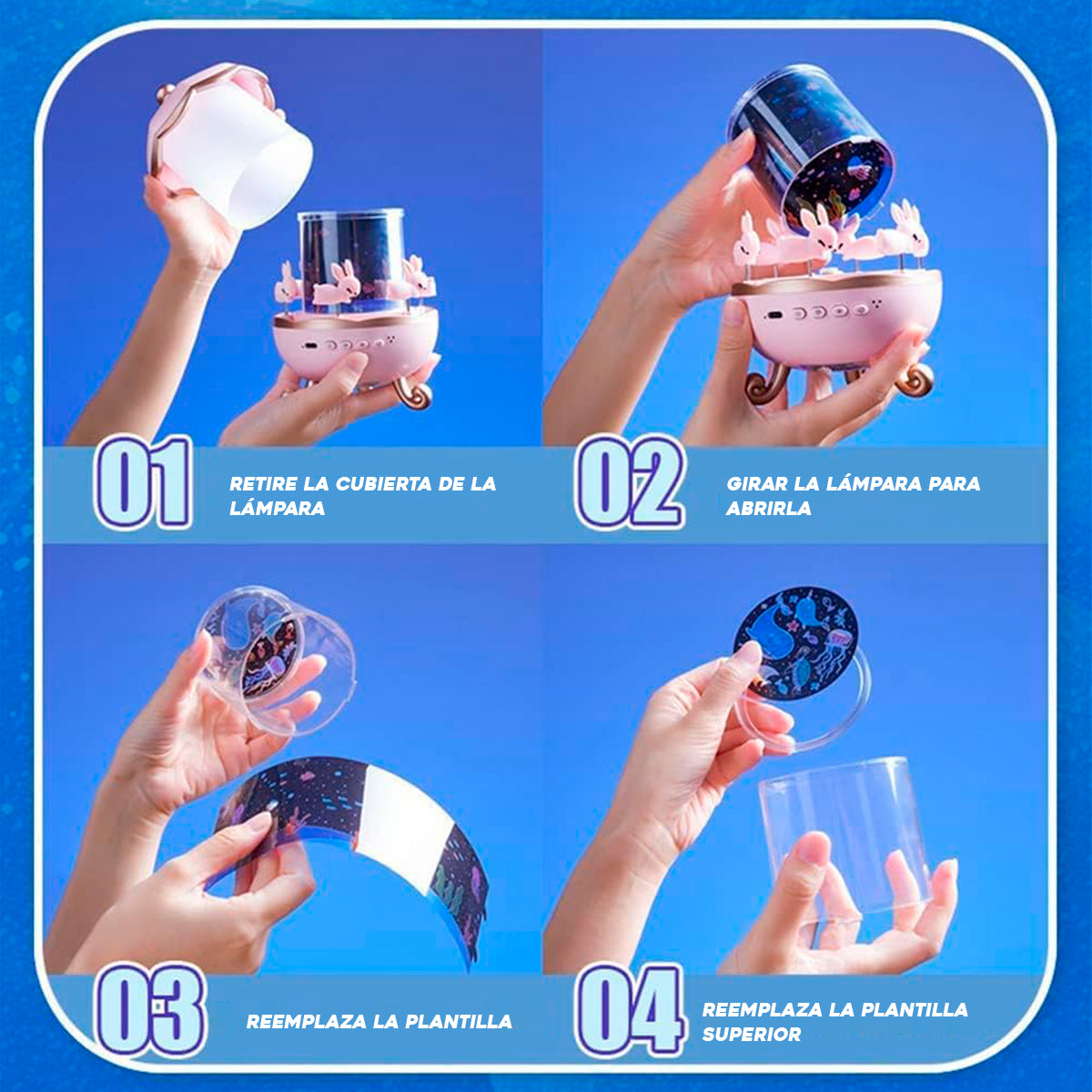 01 RETIRE LA CUBIERTA DE LA LÁMPARA

02 GIRAR LA LÁMPARA PARA ABRIRLA

03 REEMPLAZA LA PLANTILLA

04 REEMPLAZA LA PLANTILLA SUPERIOR