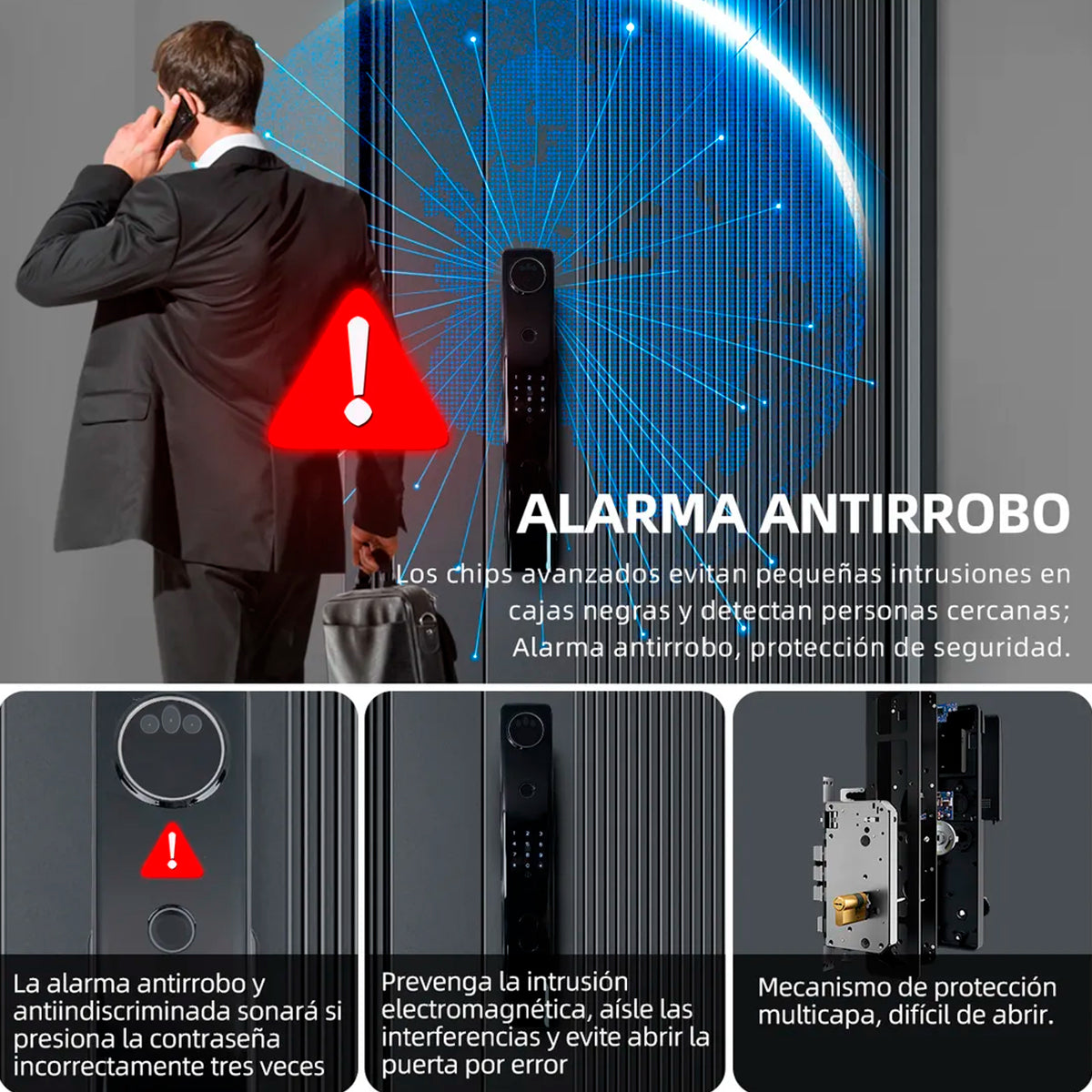 ALARMA ANTIRROBO

Los chips avanzados evitan pequeñas intrusiones en cajas negras y detectan personas cercanas; Alarma antirrobo, protección de seguridad.

La alarma antirrobo y antiindiscriminada sonará si presiona la contraseña incorrectamente tres veces

Prevenga la intrusión electromagnética, aísle las interferencias y evite abrir la puerta por error

Mecanismo de protección multicapa, difícil de abrir.