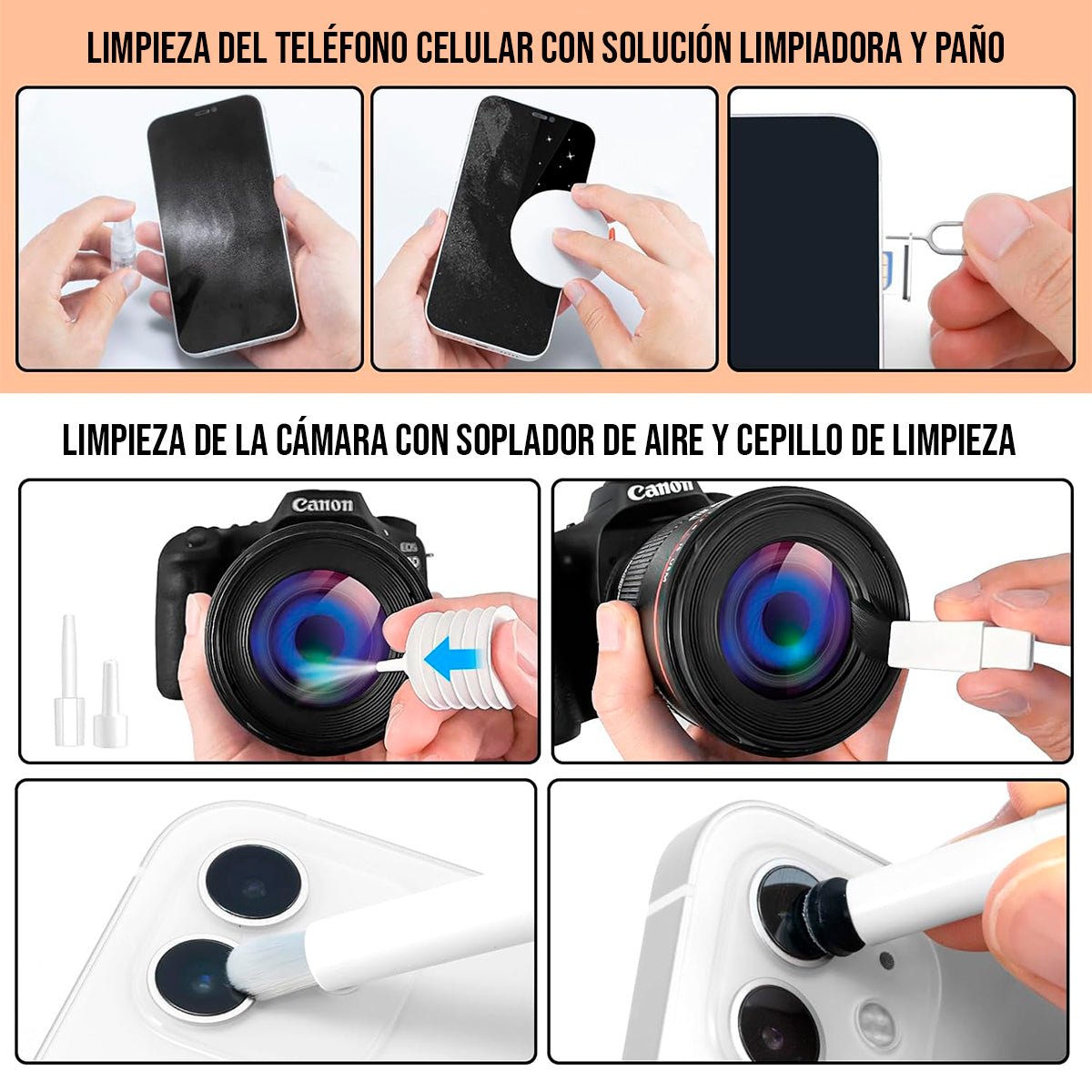 LIMPIEZA DEL TELÉFONO CELULAR CON SOLUCIÓN LIMPIADORA Y PAÑO

LIMPIEZA DE LA CÁMARA CON SOPLADOR DE AIRE Y CEPILLO DE LIMPIEZA

Canon

EOS

Canon