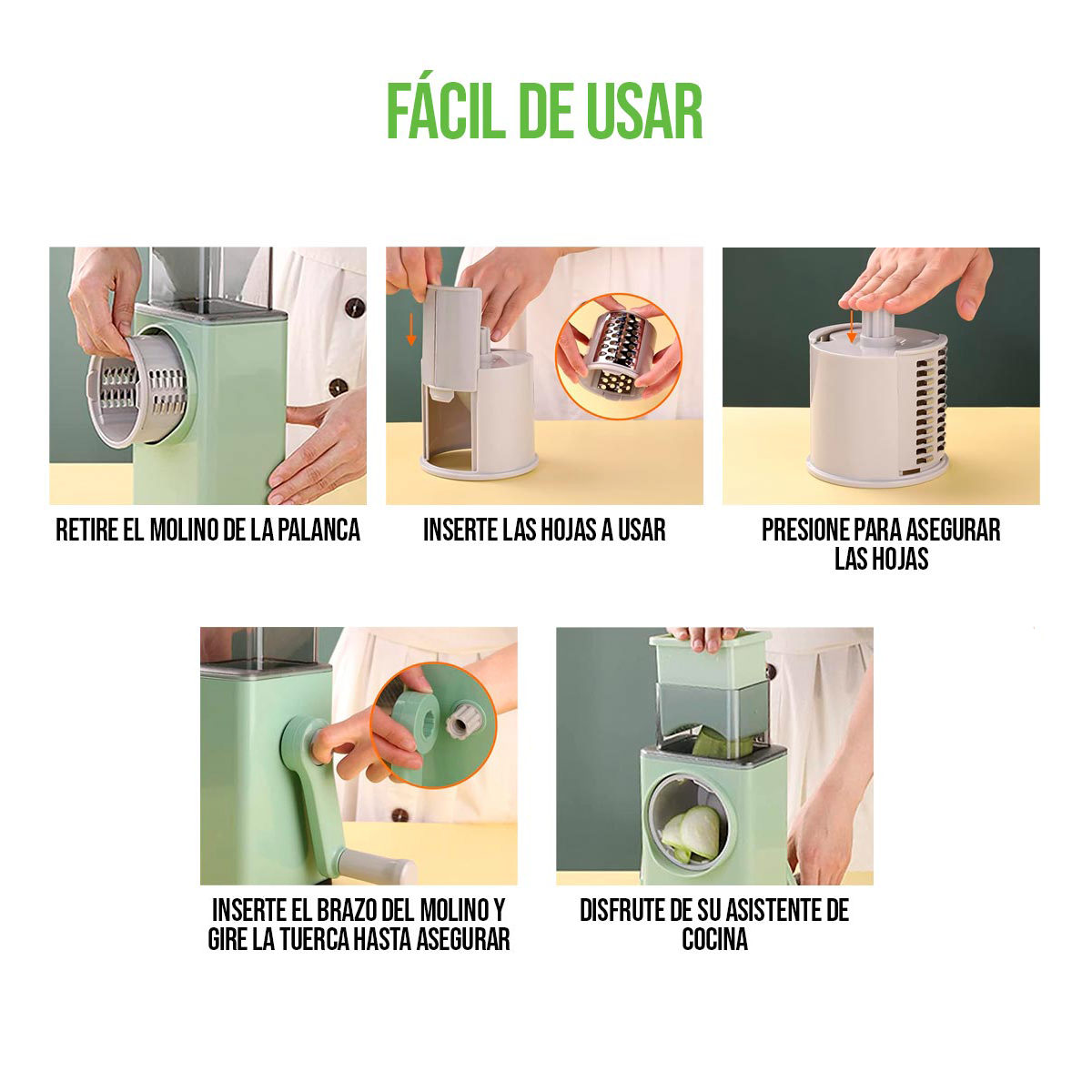 FÁCIL DE USAR

RETIRE EL MOLINO DE LA PALANCA

INSERTE LAS HOJAS A USAR

PRESIONE PARA ASEGURAR LAS HOJAS

INSERTE EL BRAZO DEL MOLINO Y GIRE LA TUERCA HASTA ASEGURAR

DISFRUTE DE SU ASISTENTE DE COCINA