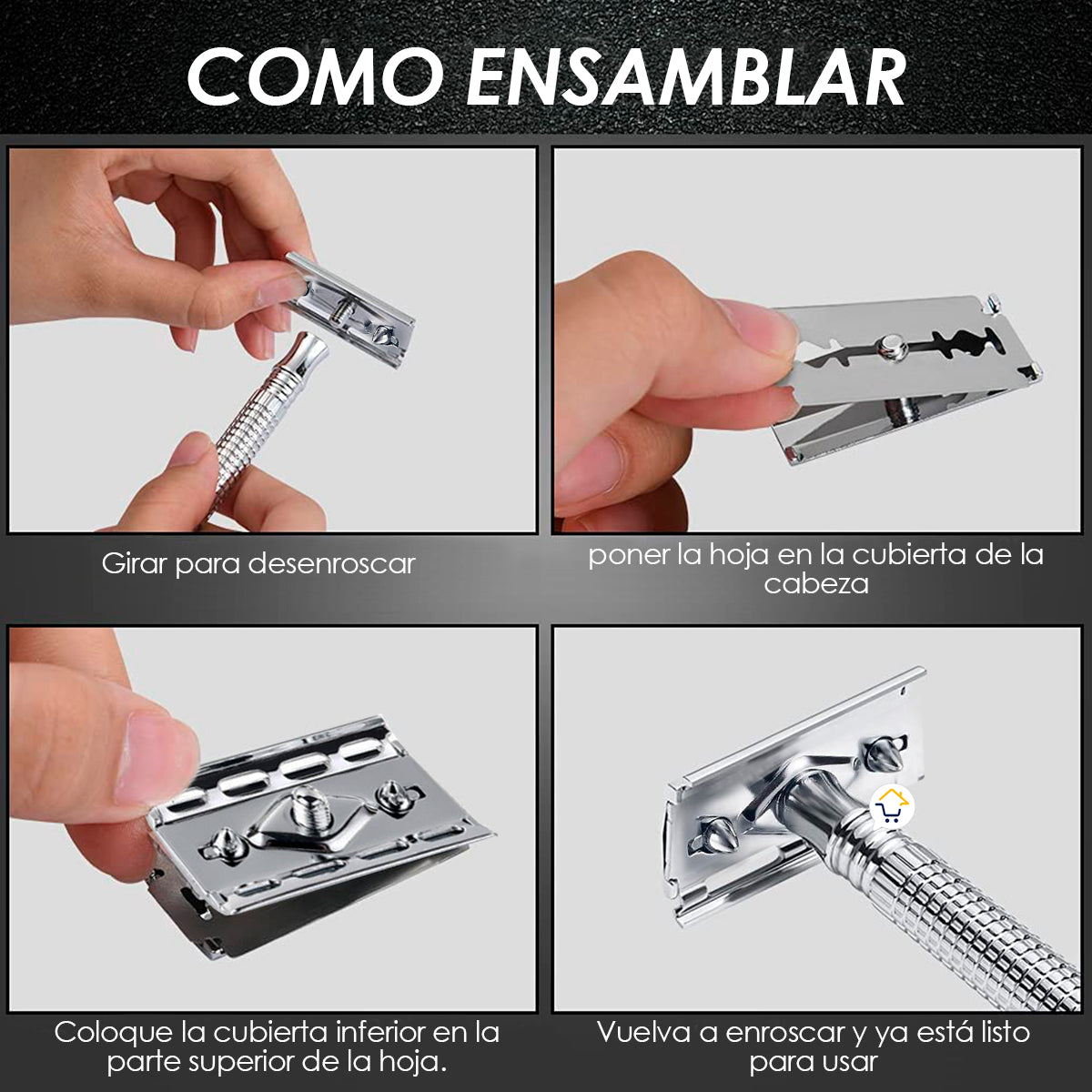 COMO ENSAMBLAR

Girar para desenroscar

poner la hoja en la cubierta de la cabeza

Coloque la cubierta inferior en la parte superior de la hoja.

Vuelva a enroscar y ya está listo para usar