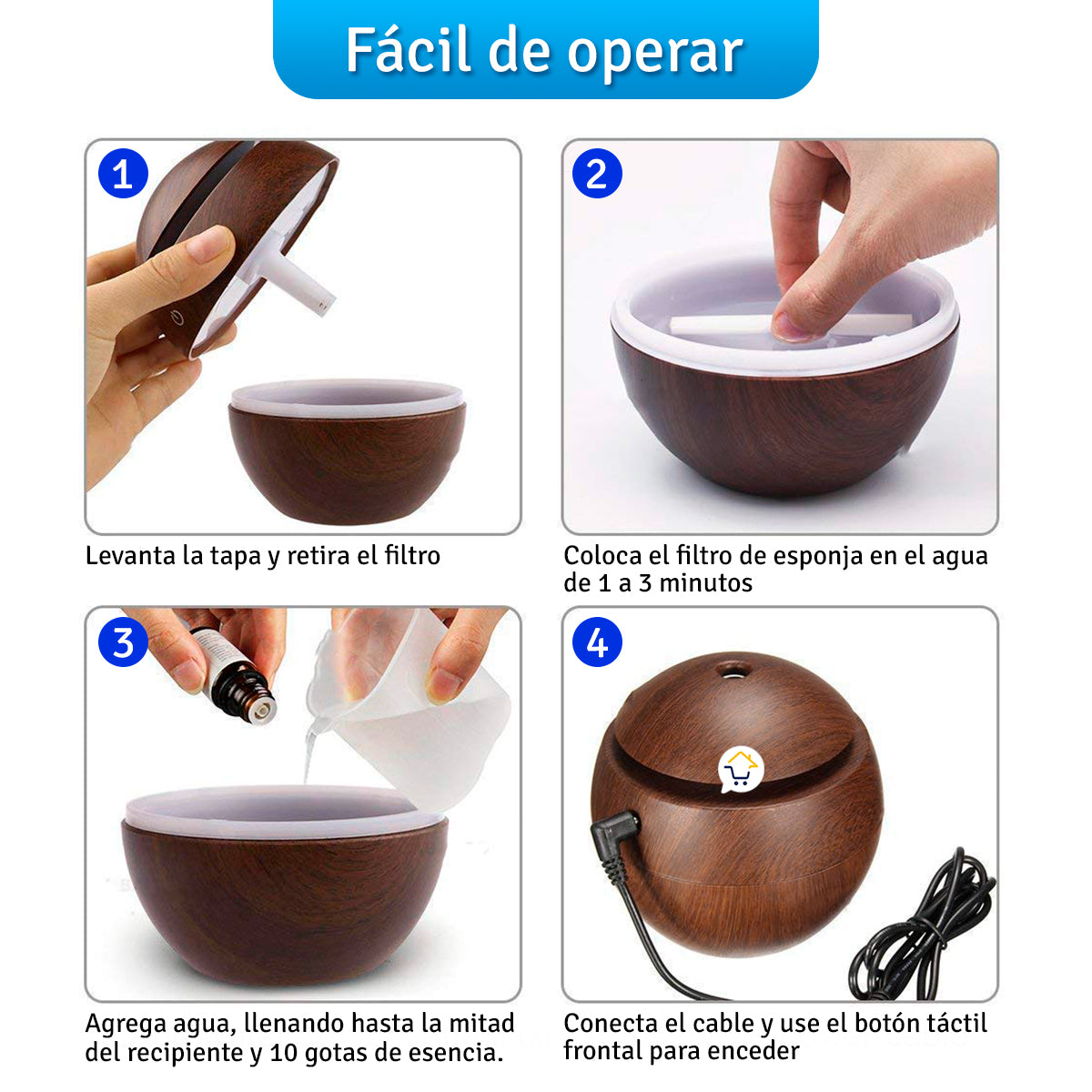 Fácil de operar

1

Levanta la tapa y retira el filtro

2

Coloca el filtro de esponja en el agua de 1 a 3 minutos

3

Agrega agua, llenando hasta la mitad del recipiente y 10 gotas de esencia.

4

Conecta el cable y use el botón táctil frontal para enceder