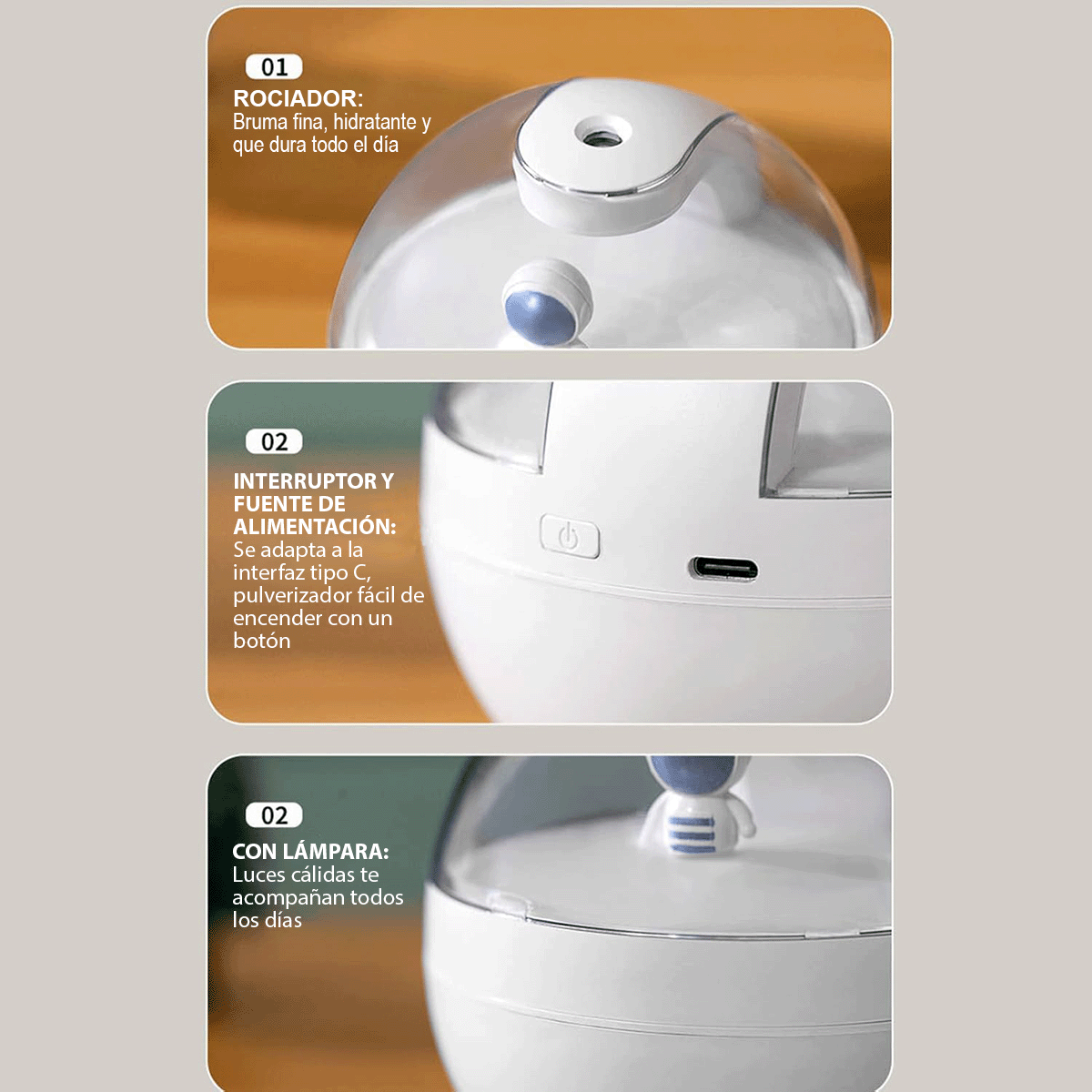 01

ROCIADOR:
Bruma fina, hidratante y que dura todo el día

02

INTERRUPTOR Y FUENTE DE ALIMENTACIÓN:
Se adapta a la interfaz tipo C, pulverizador fácil de encender con un botón

02

CON LÁMPARA:
Luces cálidas te acompañan todos los días