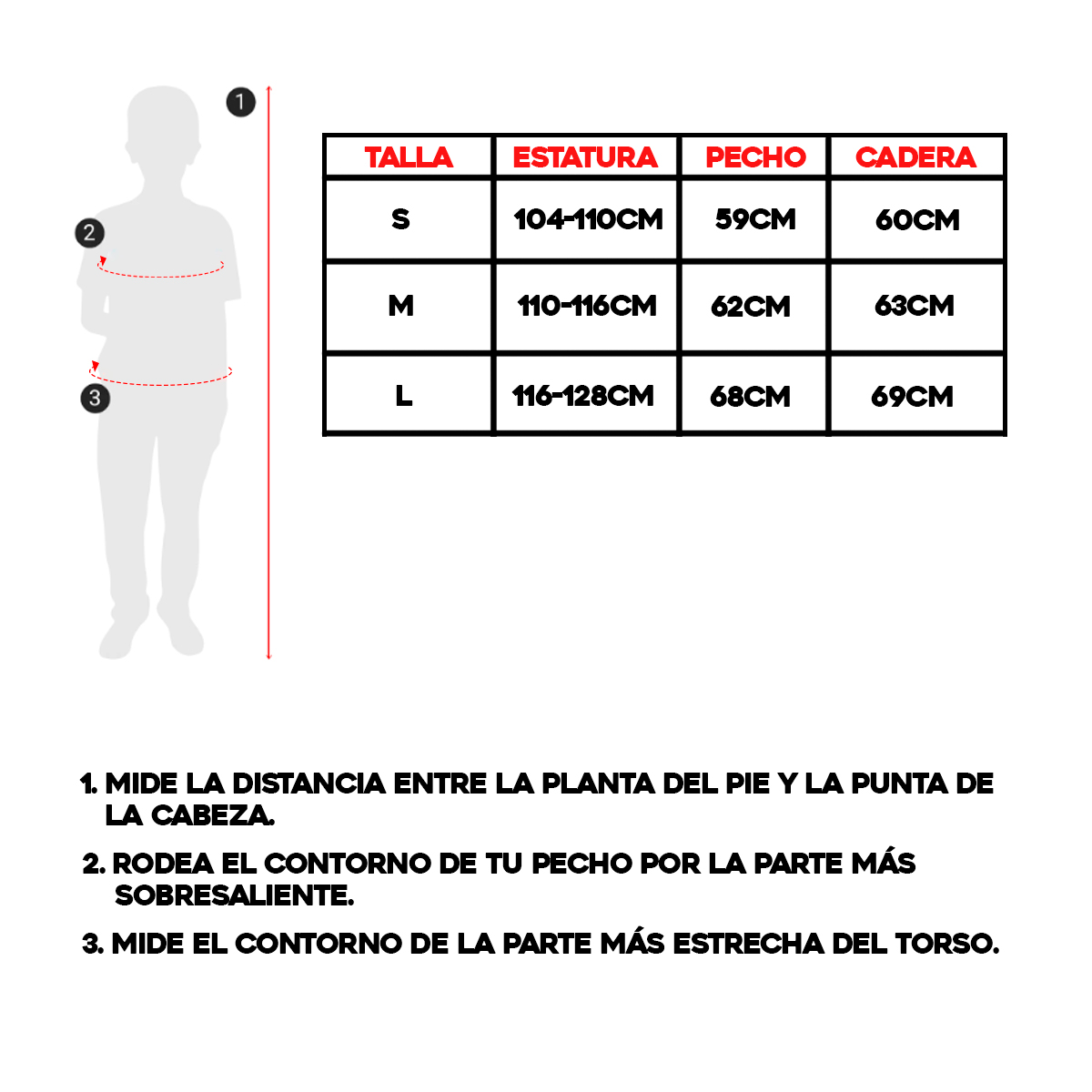 1

2

3

| TALLA | ESTATURA | PECHO | CADERA |
|---|---|---|---|
| S | 104-110CM | 59CM | 60CM |
| M | 110-116CM | 62CM | 63CM |
| L | 116-128CM | 68CM | 69CM |

1. MIDE LA DISTANCIA ENTRE LA PLANTA DEL PIE Y LA PUNTA DE LA CABEZA.

2. RODEA EL CONTORNO DE TU PECHO POR LA PARTE MÁS SOBRESALIENTE.

3. MIDE EL CONTORNO DE LA PARTE MÁS ESTRECHA DEL TORSO.