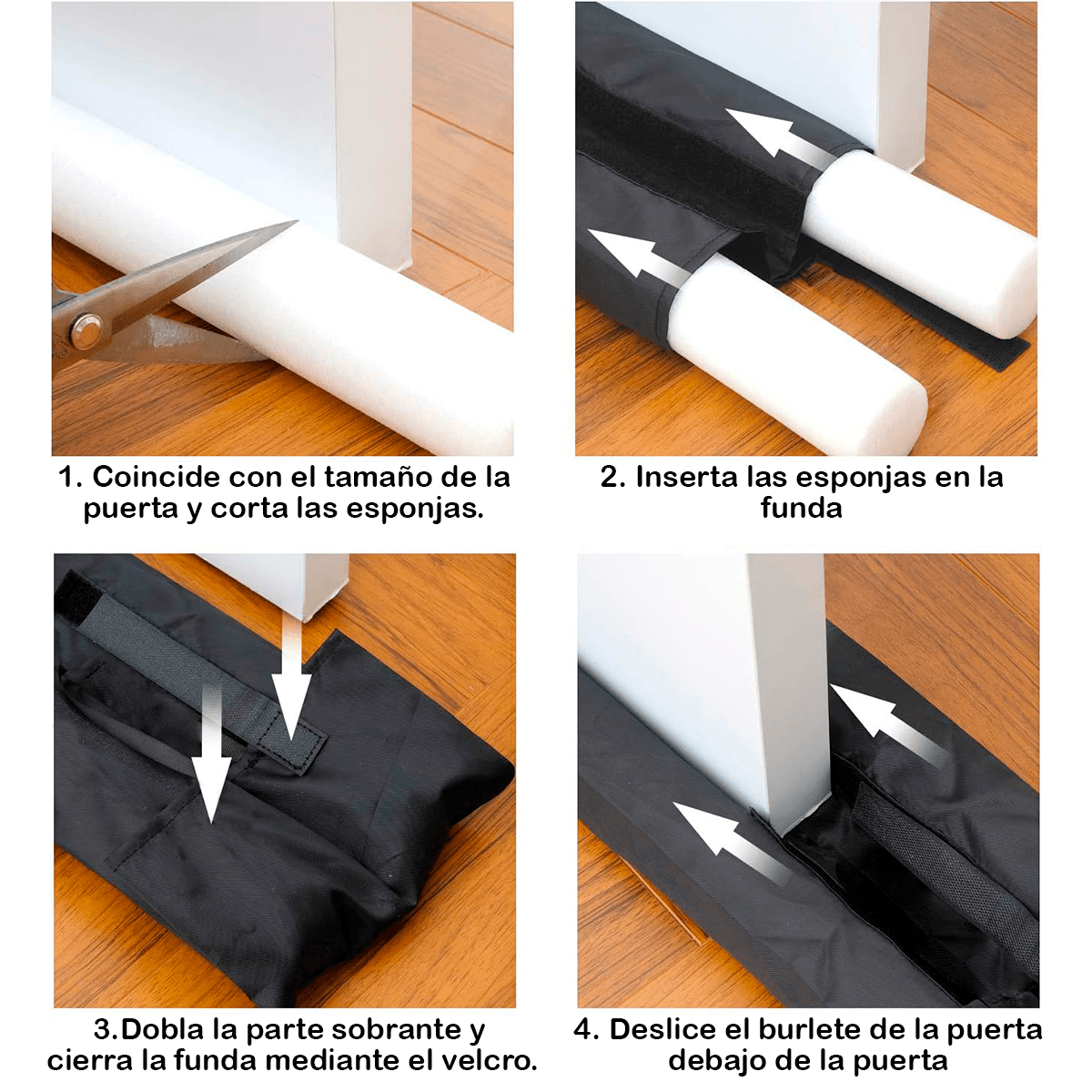 1. Coincide con el tamaño de la puerta y corta las esponjas.

2. Inserta las esponjas en la funda

3.Dobla la parte sobrante y cierra la funda mediante el velcro.

4. Deslice el burlete de la puerta debajo de la puerta