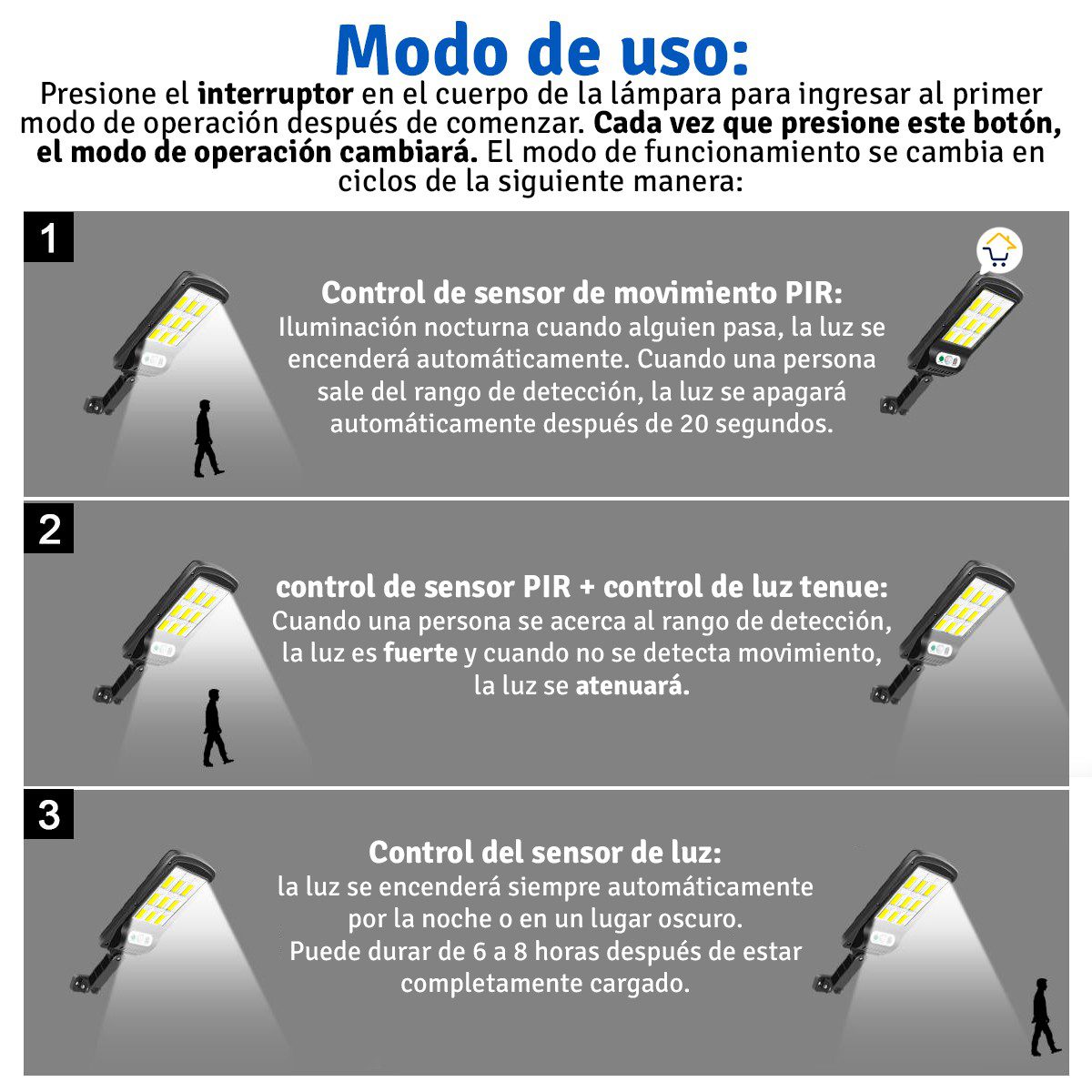 Modo de uso:

Presione el interruptor en el cuerpo de la lámpara para ingresar al primer modo de operación después de comenzar. Cada vez que presione este botón, el modo de operación cambiará. El modo de funcionamiento se cambia en ciclos de la siguiente manera:

1

Control de sensor de movimiento PIR:
Iluminación nocturna cuando alguien pasa, la luz se encenderá automáticamente. Cuando una persona sale del rango de detección, la luz se apagará automáticamente después de 20 segundos.

2

control de sensor PIR + control de luz tenue:
Cuando una persona se acerca al rango de detección, la luz es fuerte y cuando no se detecta movimiento, la luz se atenuará.

3

Control del sensor de luz:
la luz se encenderá siempre automáticamente por la noche o en un lugar oscuro.
Puede durar de 6 a 8 horas después de estar completamente cargado.