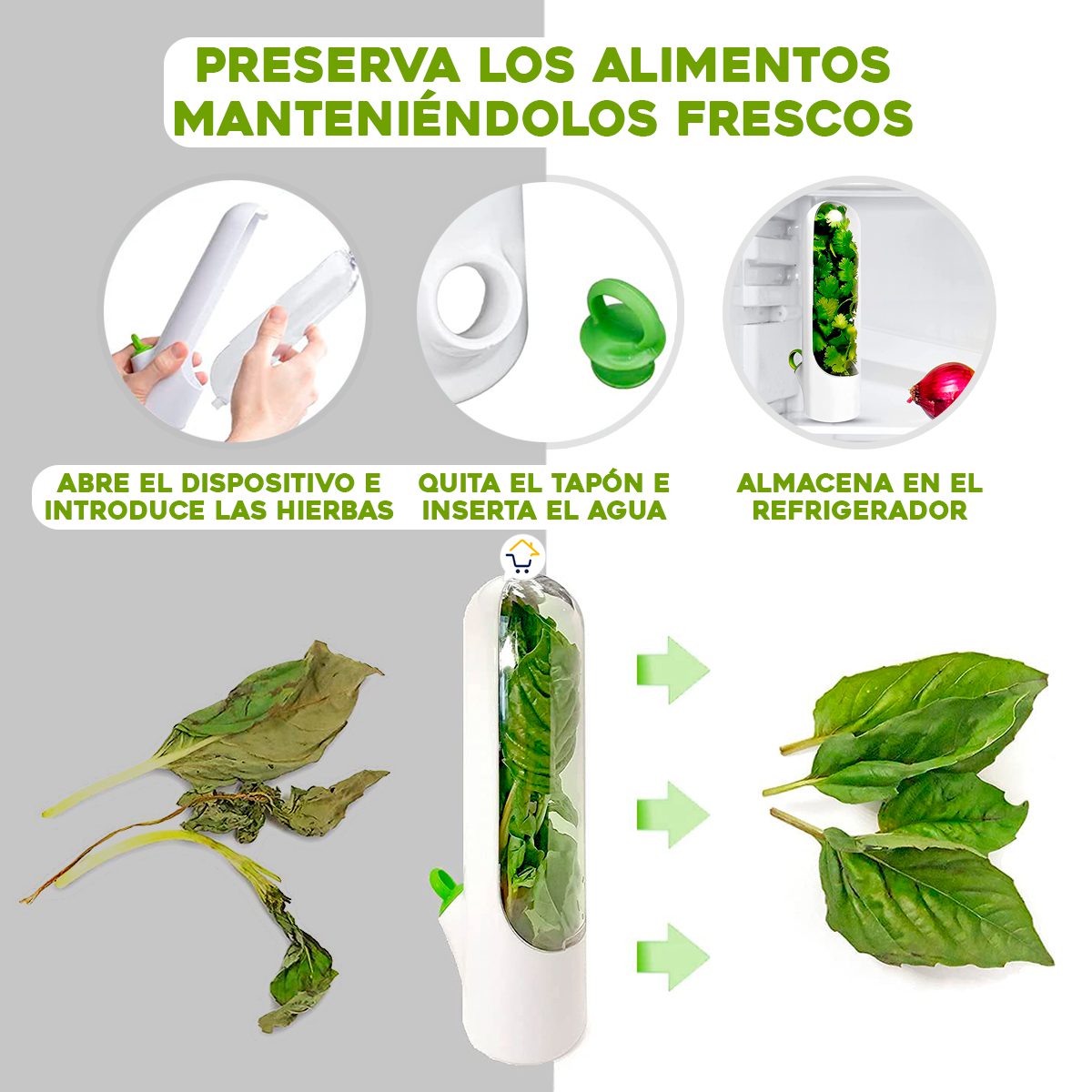 PRESERVA LOS ALIMENTOS MANTENIÉNDOLOS FRESCOS

ABRE EL DISPOSITIVO E INTRODUCE LAS HIERBAS

QUITA EL TAPÓN E INSERTA EL AGUA

ALMACENA EN EL REFRIGERADOR