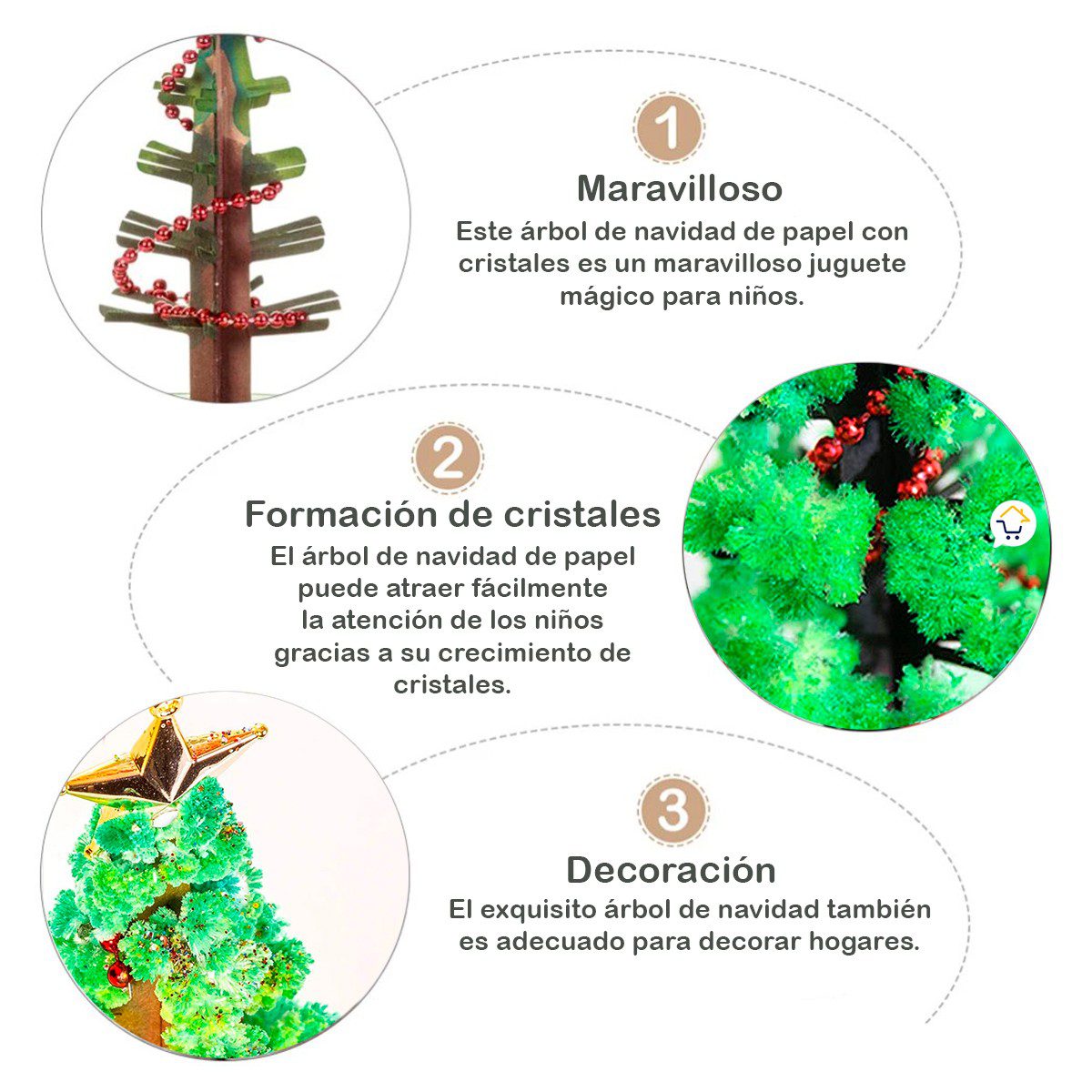 1

Maravilloso

Este árbol de navidad de papel con cristales es un maravilloso juguete mágico para niños.

2

Formación de cristales

El árbol de navidad de papel puede atraer fácilmente la atención de los niños gracias a su crecimiento de cristales.

3

Decoración

El exquisito árbol de navidad también es adecuado para decorar hogares.