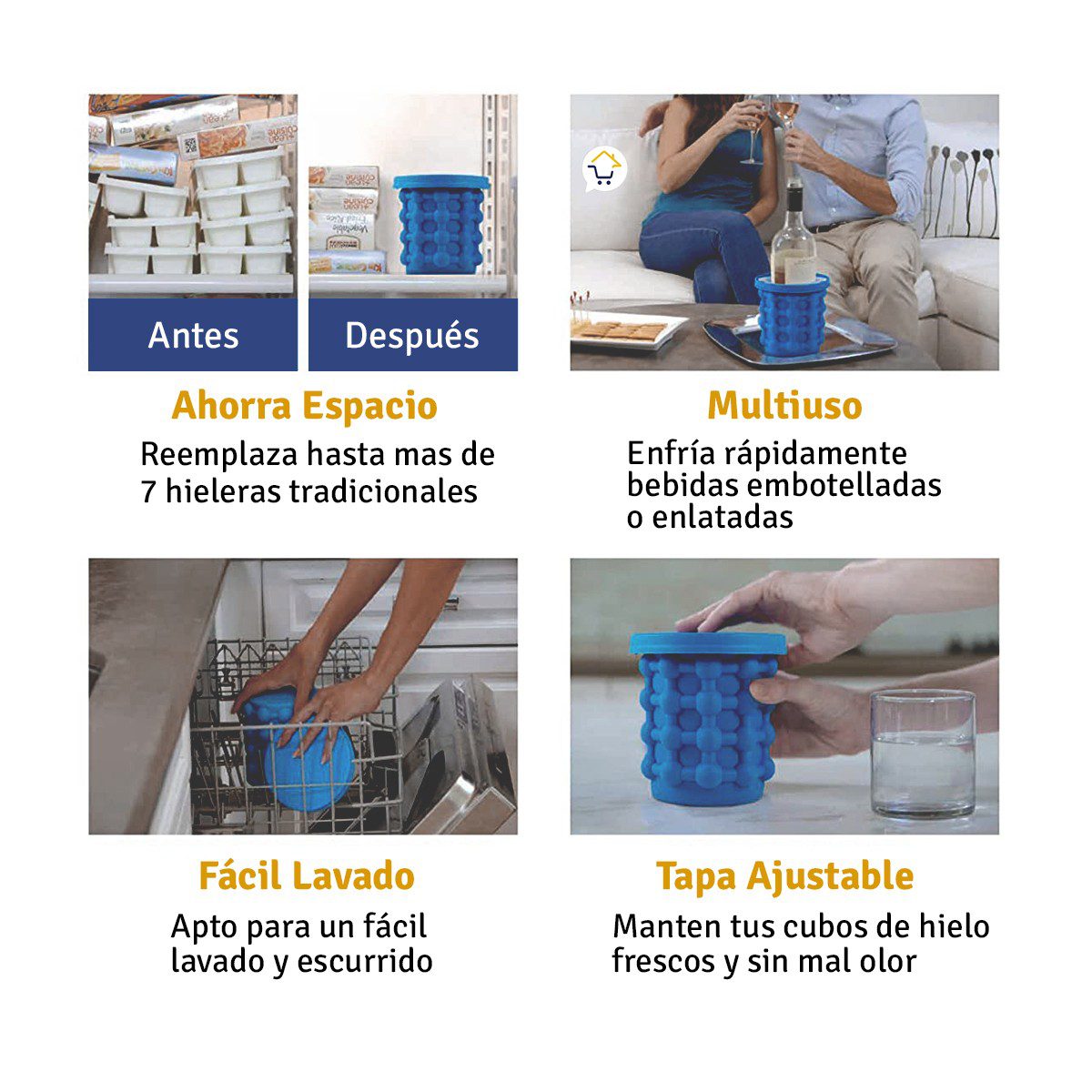 Antes

Después

Ahorra Espacio

Reemplaza hasta mas de 7 hieleras tradicionales

Multiuso

Enfría rápidamente bebidas embotelladas o enlatadas

Fácil Lavado

Apto para un fácil lavado y escurrido

Tapa Ajustable

Manten tus cubos de hielo frescos y sin mal olor