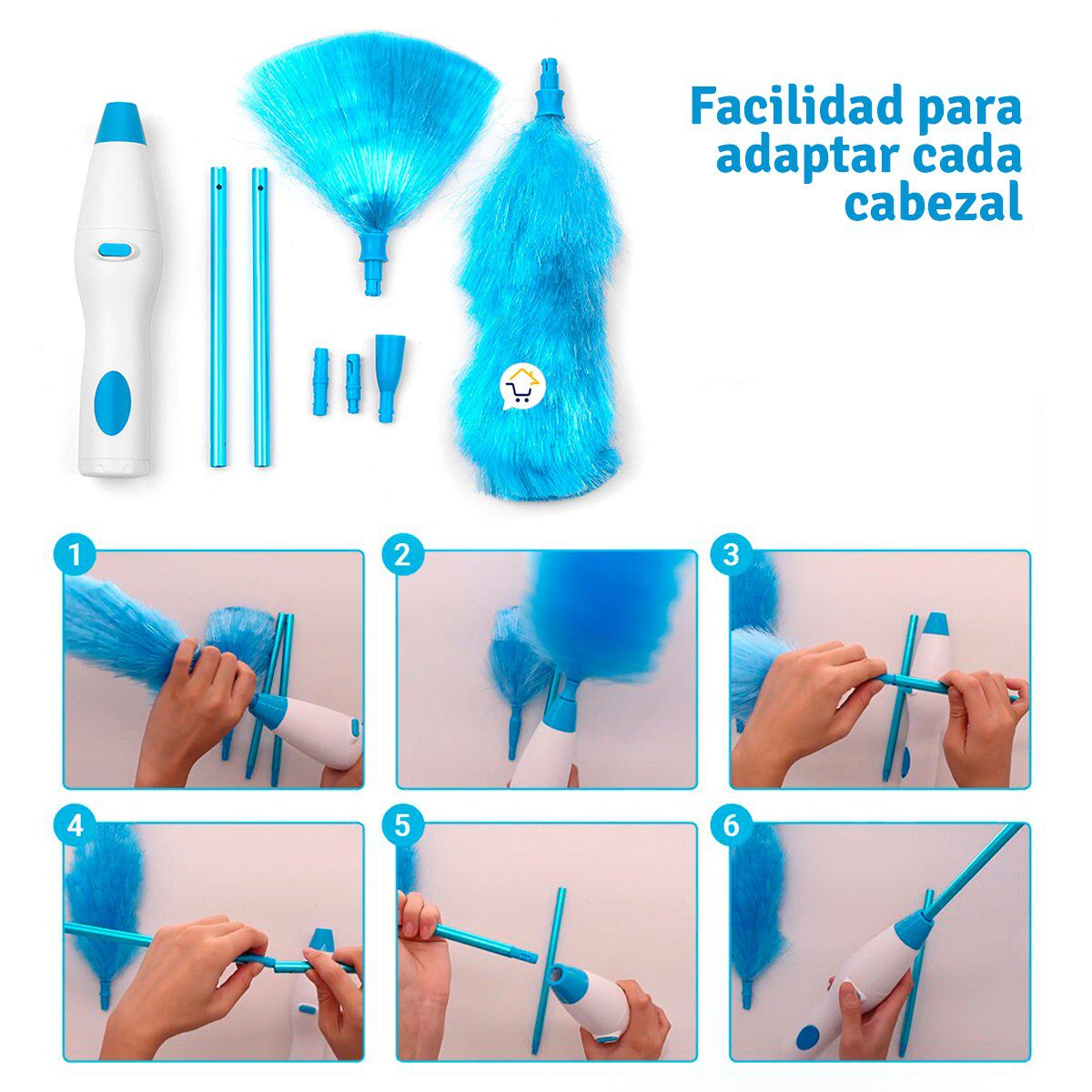 Facilidad para adaptar cada cabezal

1

2

3

4

5

6