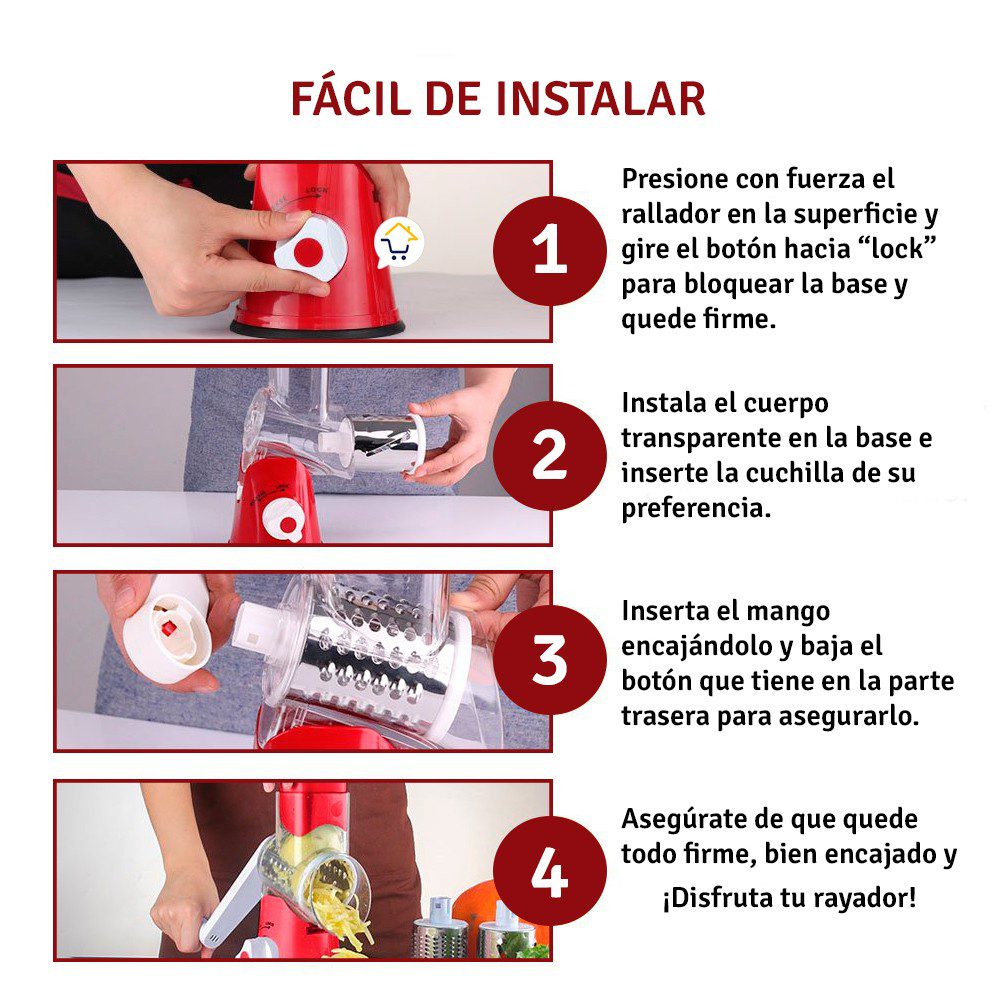 FÁCIL DE INSTALAR

LOCK

1

Presione con fuerza el rallador en la superficie y gire el botón hacia “lock” para bloquear la base y quede firme.

2

Instala el cuerpo transparente en la base e inserte la cuchilla de su preferencia.

3

Inserta el mango encajándolo y baja el botón que tiene en la parte trasera para asegurarlo.

4

Asegúrate de que quede todo firme, bien encajado y ¡Disfruta tu rayador!