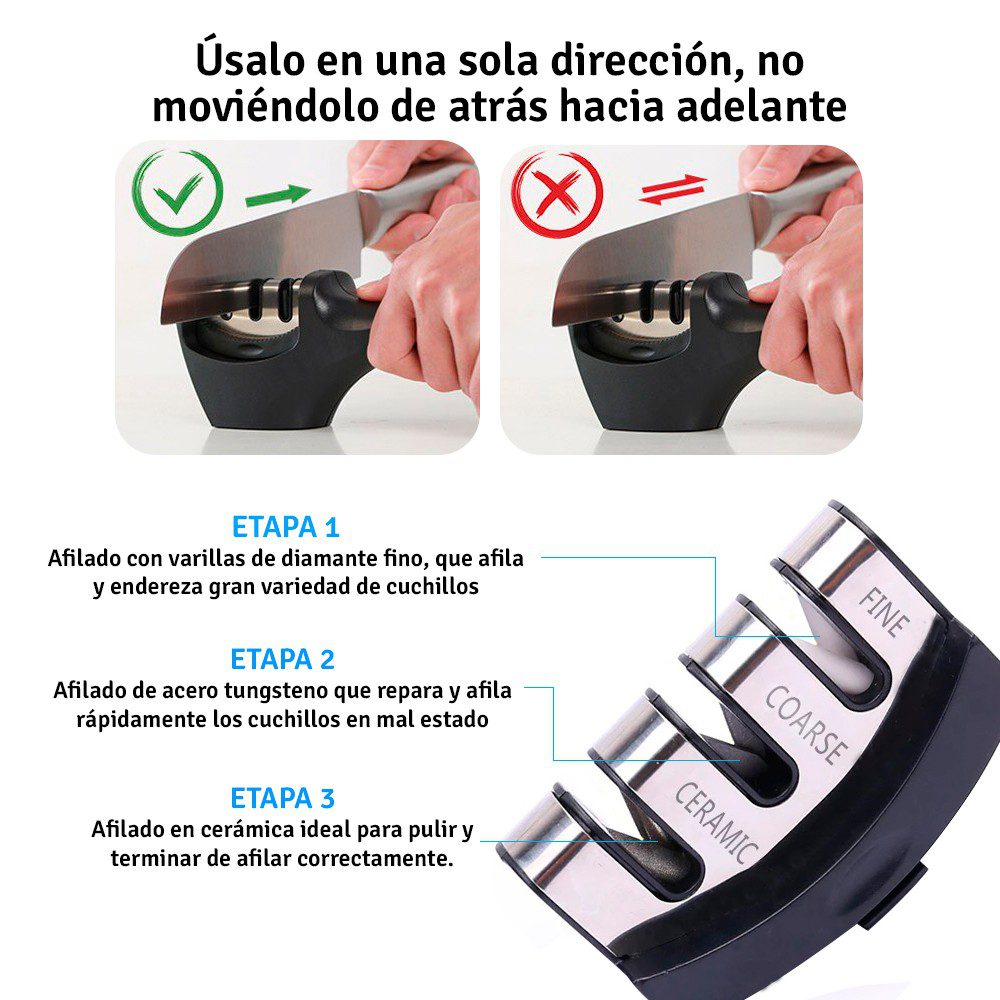 Úsalo en una sola dirección, no moviéndolo de atrás hacia adelante

ETAPA 1
Afilado con varillas de diamante fino, que afila y endereza gran variedad de cuchillos

ETAPA 2
Afilado de acero tungsteno que repara y afila rápidamente los cuchillos en mal estado

ETAPA 3
Afilado en cerámica ideal para pulir y terminar de afilar correctamente.

FINE
COARSE
CERAMIC