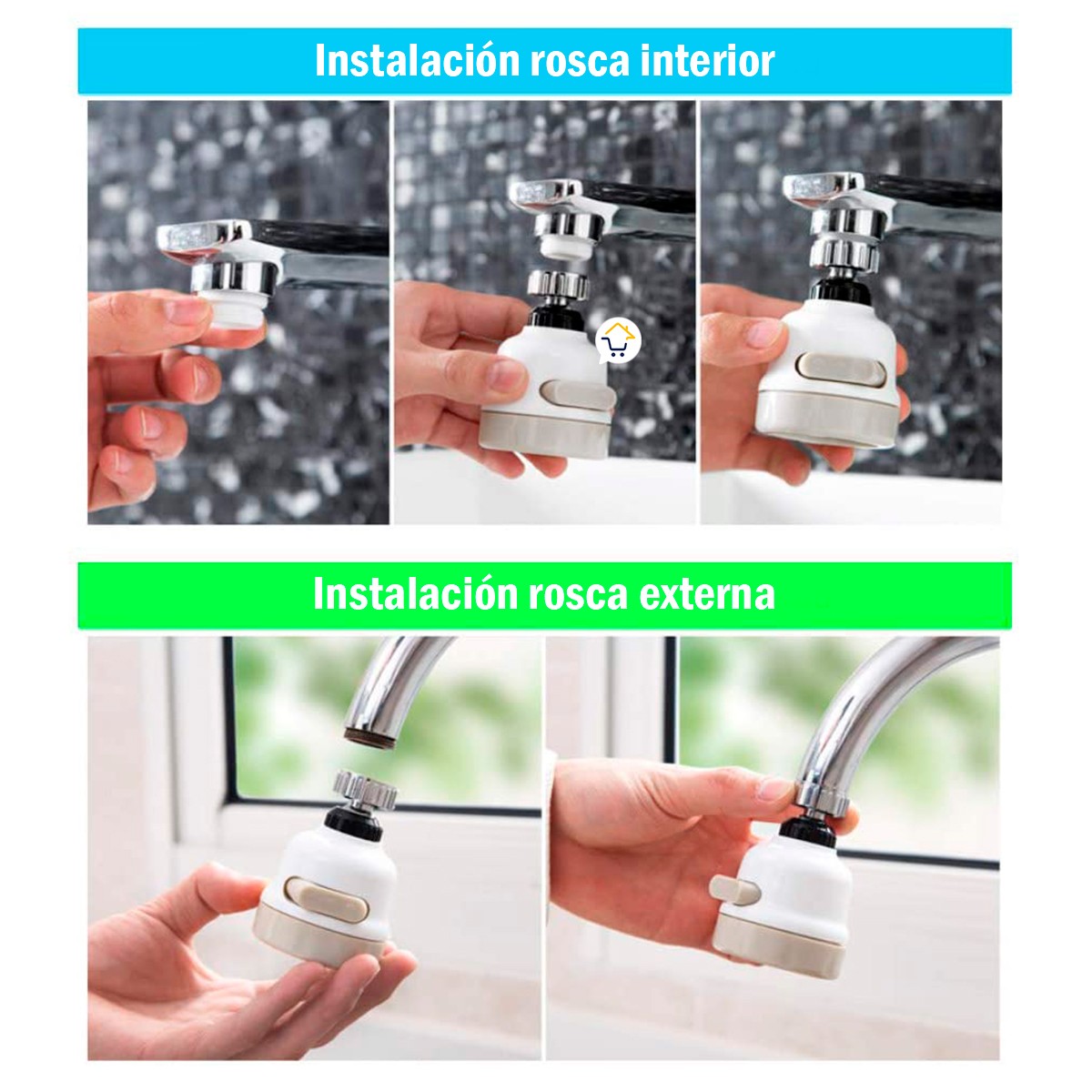 Instalación rosca interior

Instalación rosca externa