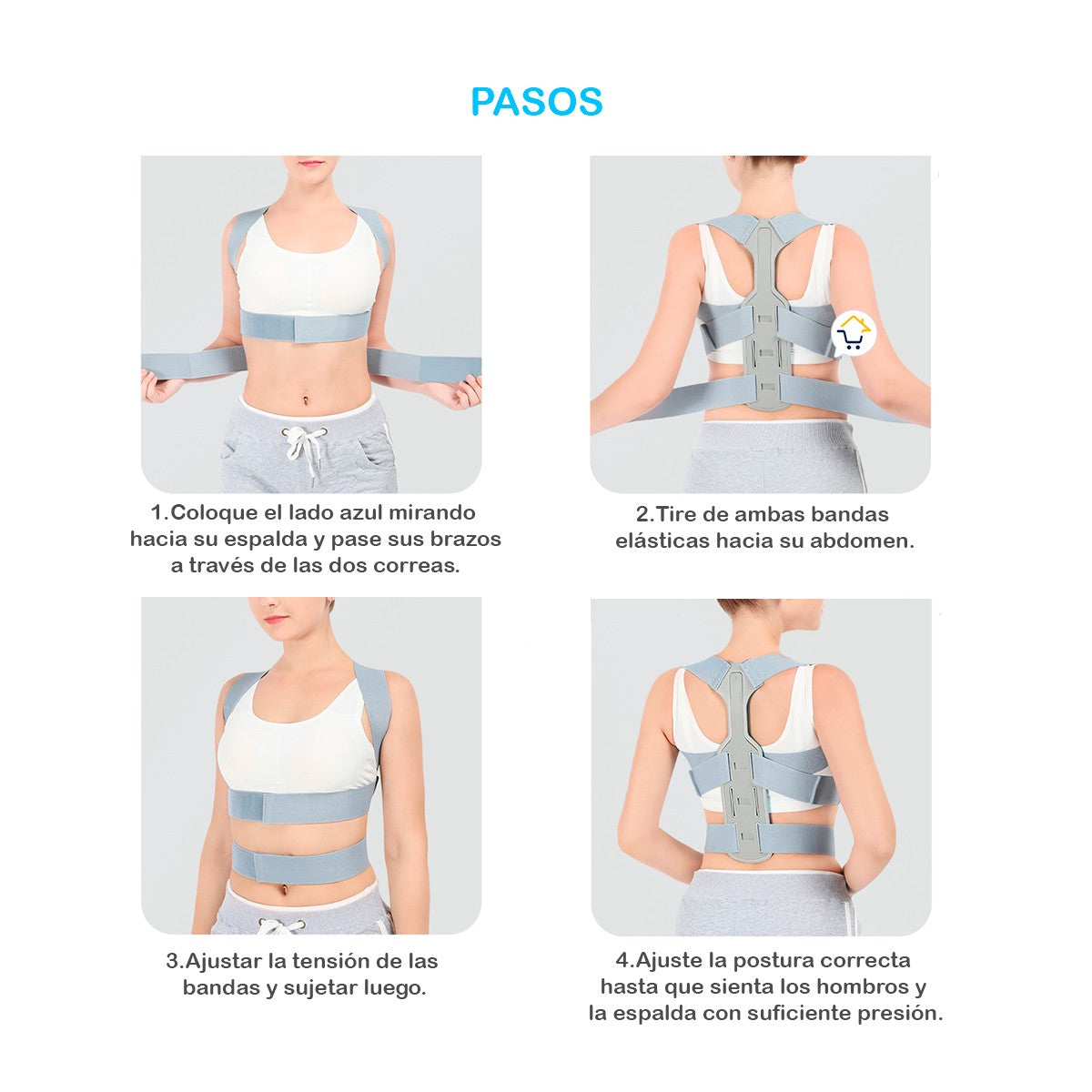 PASOS

1.Coloque el lado azul mirando hacia su espalda y pase sus brazos a través de las dos correas.

2.Tire de ambas bandas elásticas hacia su abdomen.

3.Ajustar la tensión de las bandas y sujetar luego.

4.Ajuste la postura correcta hasta que sienta los hombros y la espalda con suficiente presión.