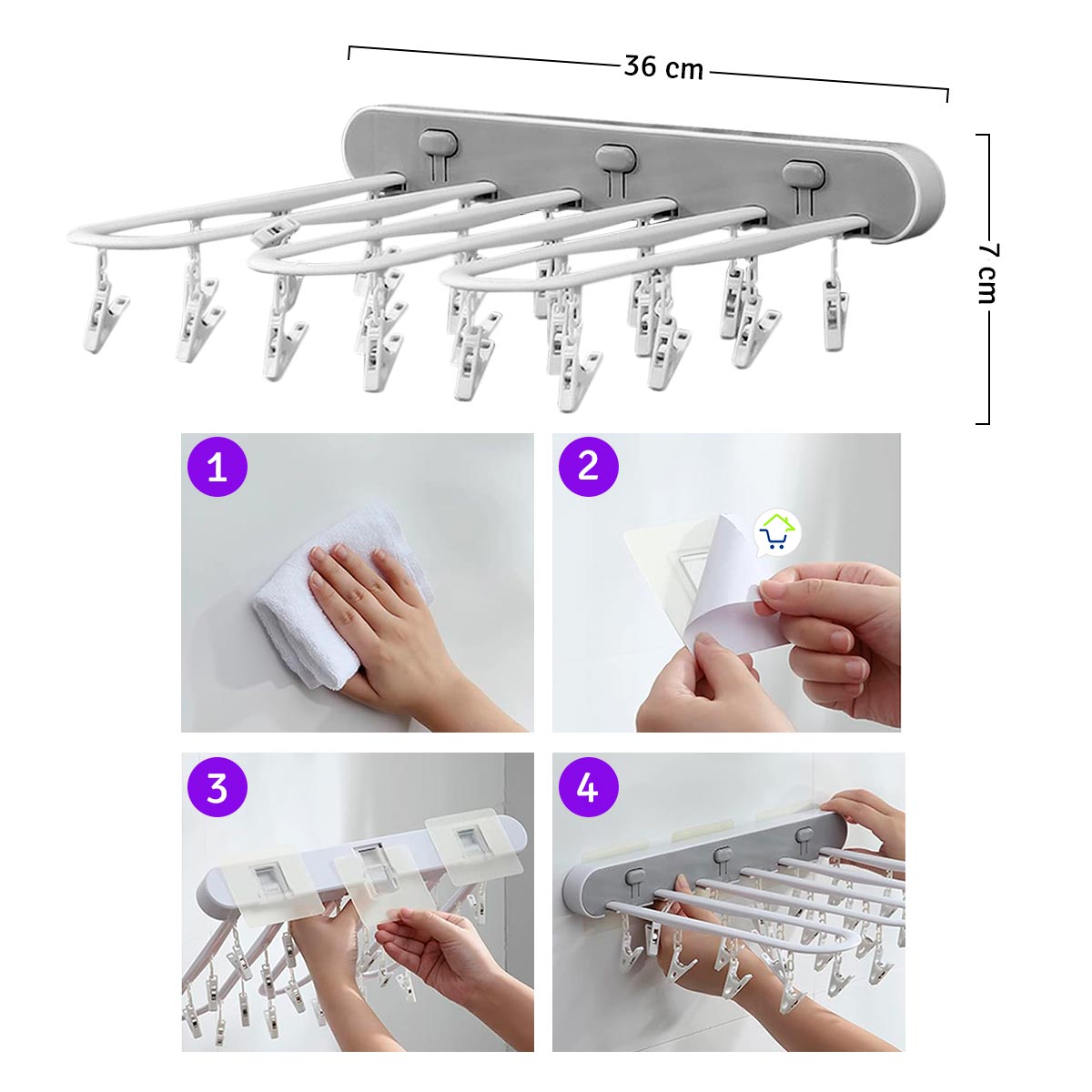 36 cm

7 cm

1

2

3

4