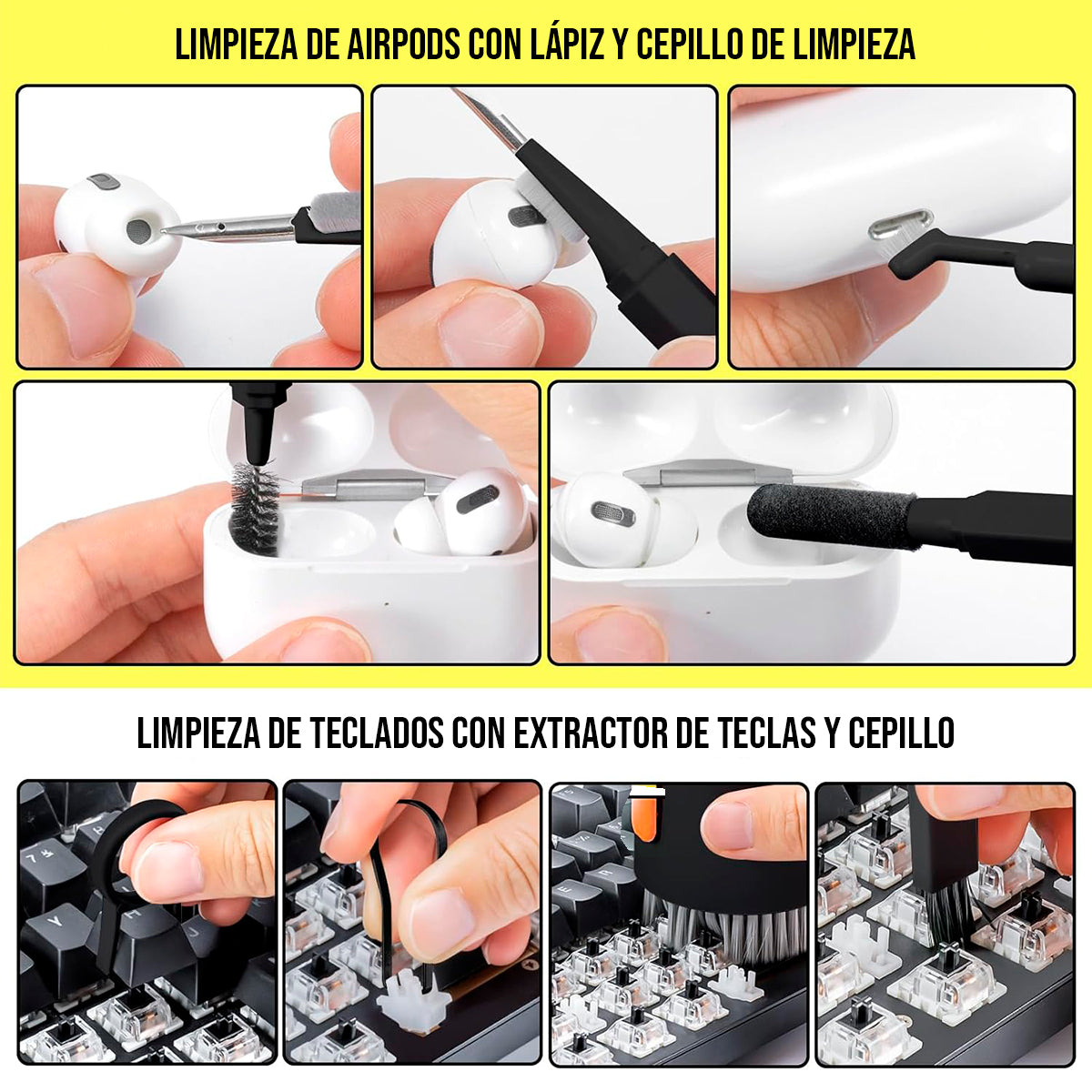 LIMPIEZA DE AIRPODS CON LÁPIZ Y CEPILLO DE LIMPIEZA

LIMPIEZA DE TECLADOS CON EXTRACTOR DE TECLAS Y CEPILLO