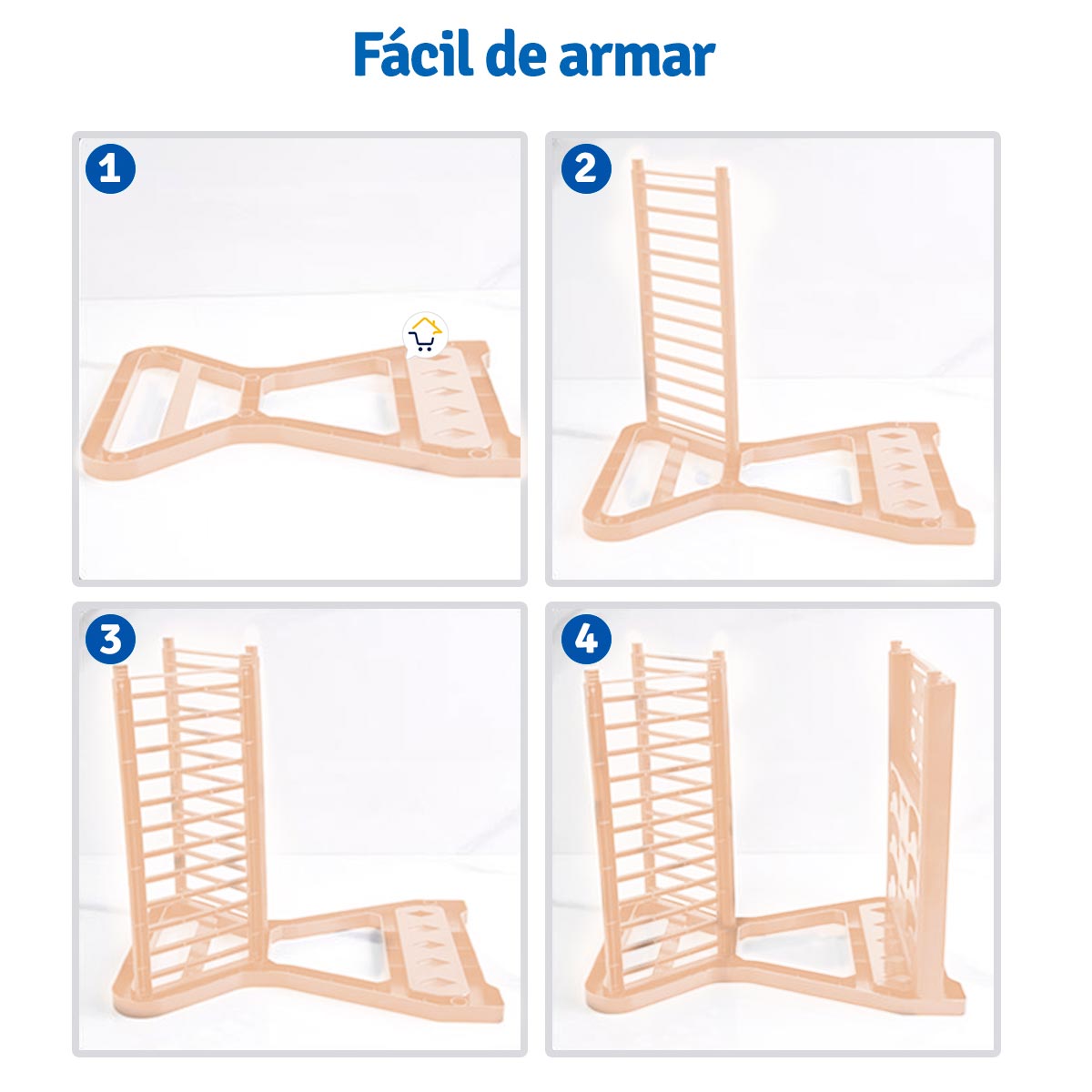 Fácil de armar

1

2

3

4