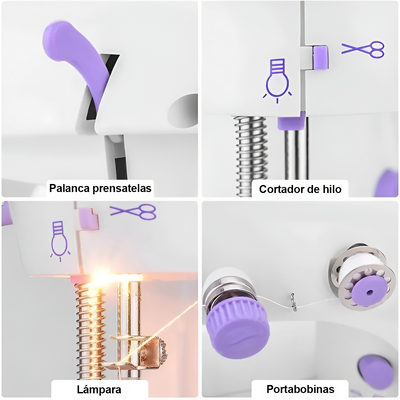 Palanca prensatelas

Cortador de hilo

Lámpara

Portabobinas