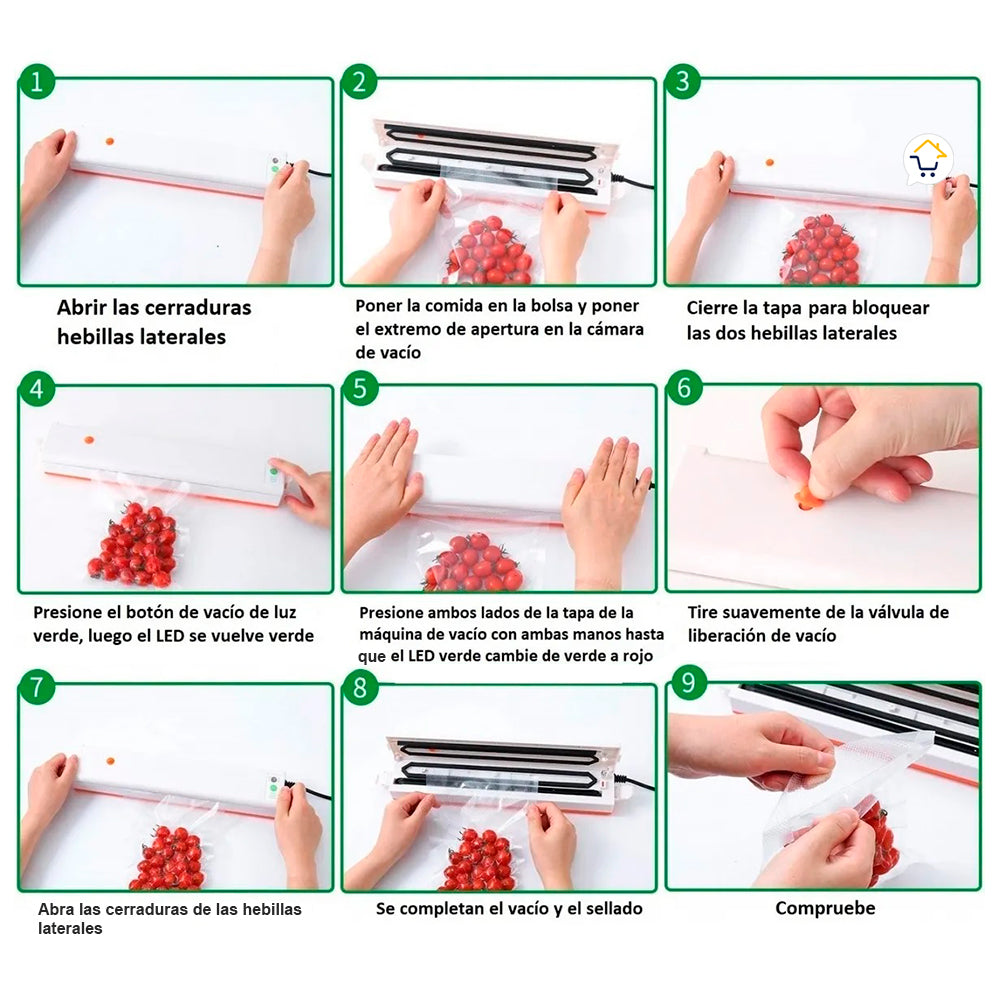 1

Abrir las cerraduras hebillas laterales

2

Poner la comida en la bolsa y poner el extremo de apertura en la cámara de vacío

3

Cierre la tapa para bloquear las dos hebillas laterales

4

Presione el botón de vacío de luz verde, luego el LED se vuelve verde

5

Presione ambos lados de la tapa de la máquina de vacío con ambas manos hasta que el LED verde cambie de verde a rojo

6

Tire suavemente de la válvula de liberación de vacío

7

Abra las cerraduras de las hebillas laterales

8

Se completan el vacío y el sellado

9

Compruebe