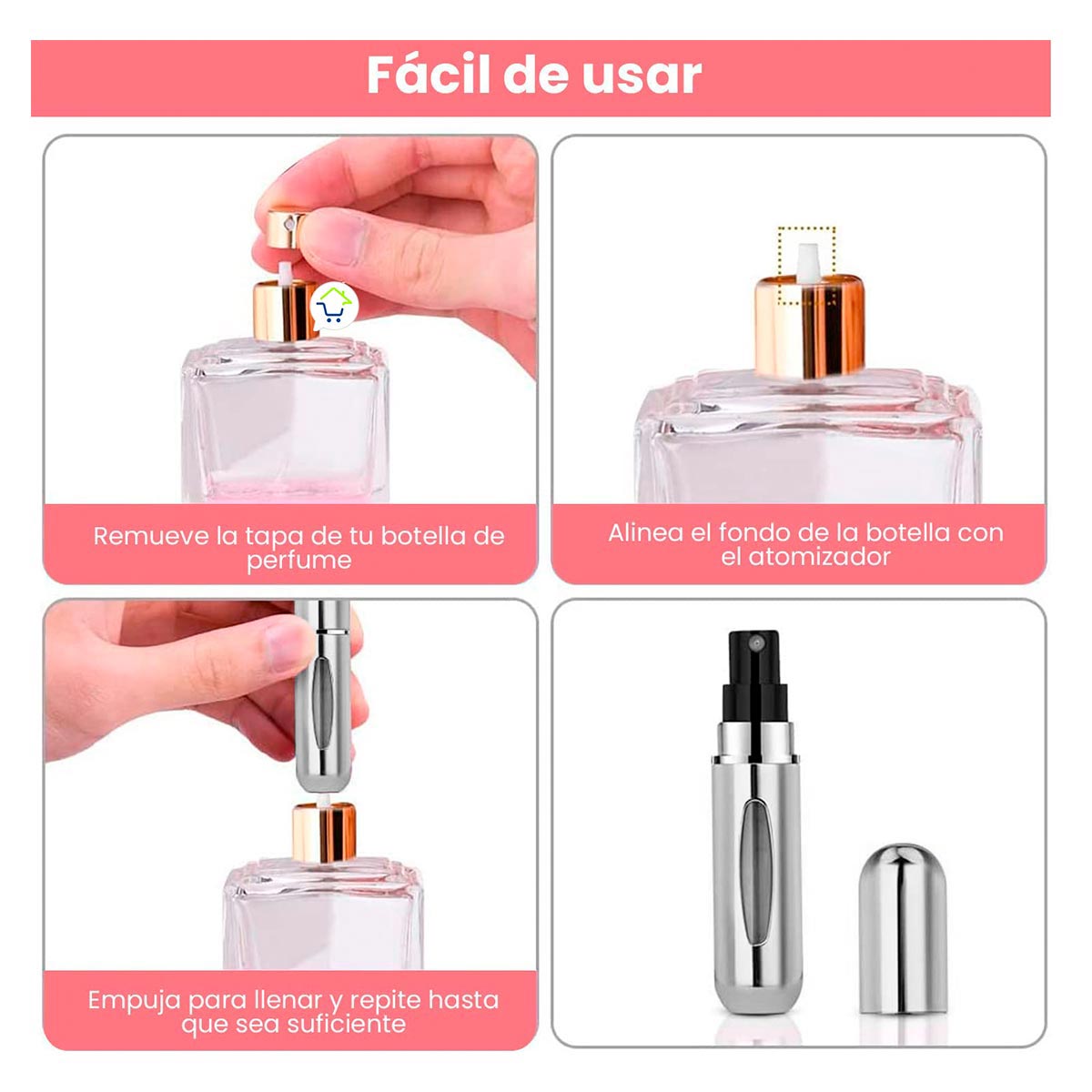 Fácil de usar

Remueve la tapa de tu botella de perfume

Alinea el fondo de la botella con el atomizador

Empuja para llenar y repite hasta que sea suficiente