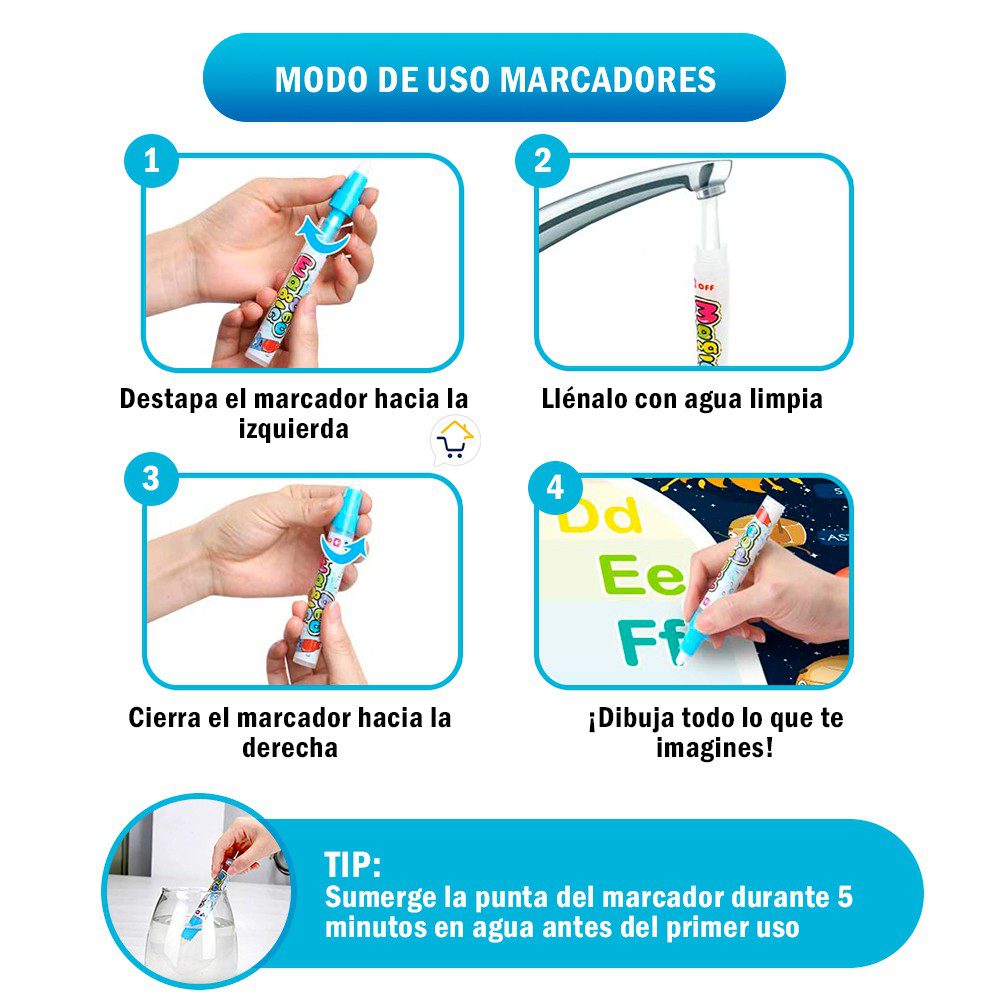 MODO DE USO MARCADORES

1

Destapa el marcador hacia la izquierda

2

OFF

Llénalo con agua limpia

3

Cierra el marcador hacia la derecha

4

Dd
Ee
Ff

¡Dibuja todo lo que te imagines!

TIP:
Sumerge la punta del marcador durante 5 minutos en agua antes del primer uso